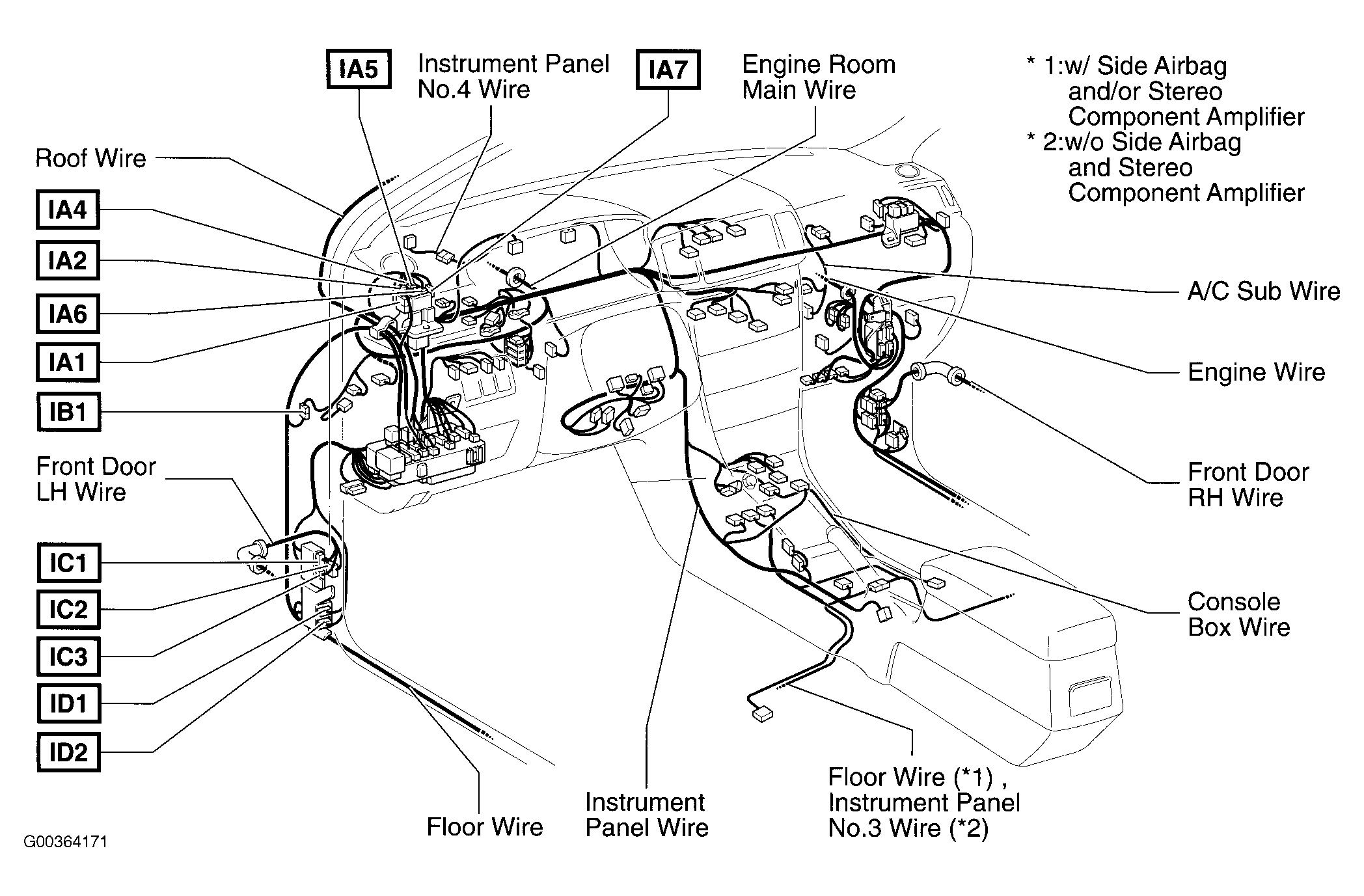 IA5

Instrument Panel No.4 Wire

IA7

Engine Room Main Wire

* 1:w/ Side Airbag and/or Stereo Component Amplifier
* 2:w/o Side Airbag and Stereo Component Amplifier

Roof Wire

IA4

IA2

IA6

IA1

IB1

Front Door LH Wire

IC1

IC2

IC3

ID1

ID2

A/C Sub Wire

Engine Wire

Front Door RH Wire

Console Box Wire

Floor Wire

Instrument Panel Wire

Floor Wire (*1) , Instrument Panel No.3 Wire (*2)

G00364171