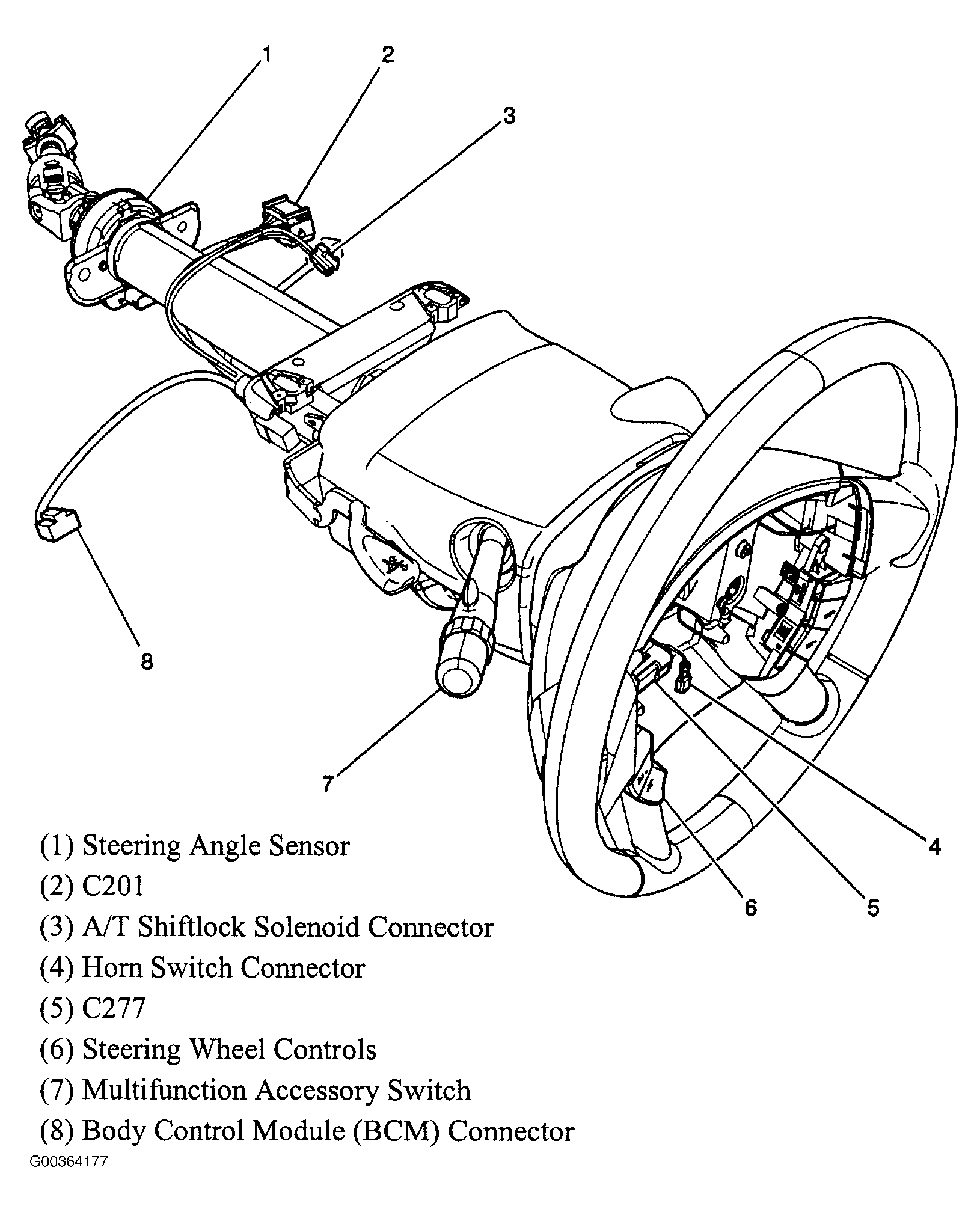 1
2
3
8
7
4
6
5

(1) Steering Angle Sensor
(2) C201
(3) A/T Shiftlock Solenoid Connector
(4) Horn Switch Connector
(5) C277
(6) Steering Wheel Controls
(7) Multifunction Accessory Switch
(8) Body Control Module (BCM) Connector

G00364177