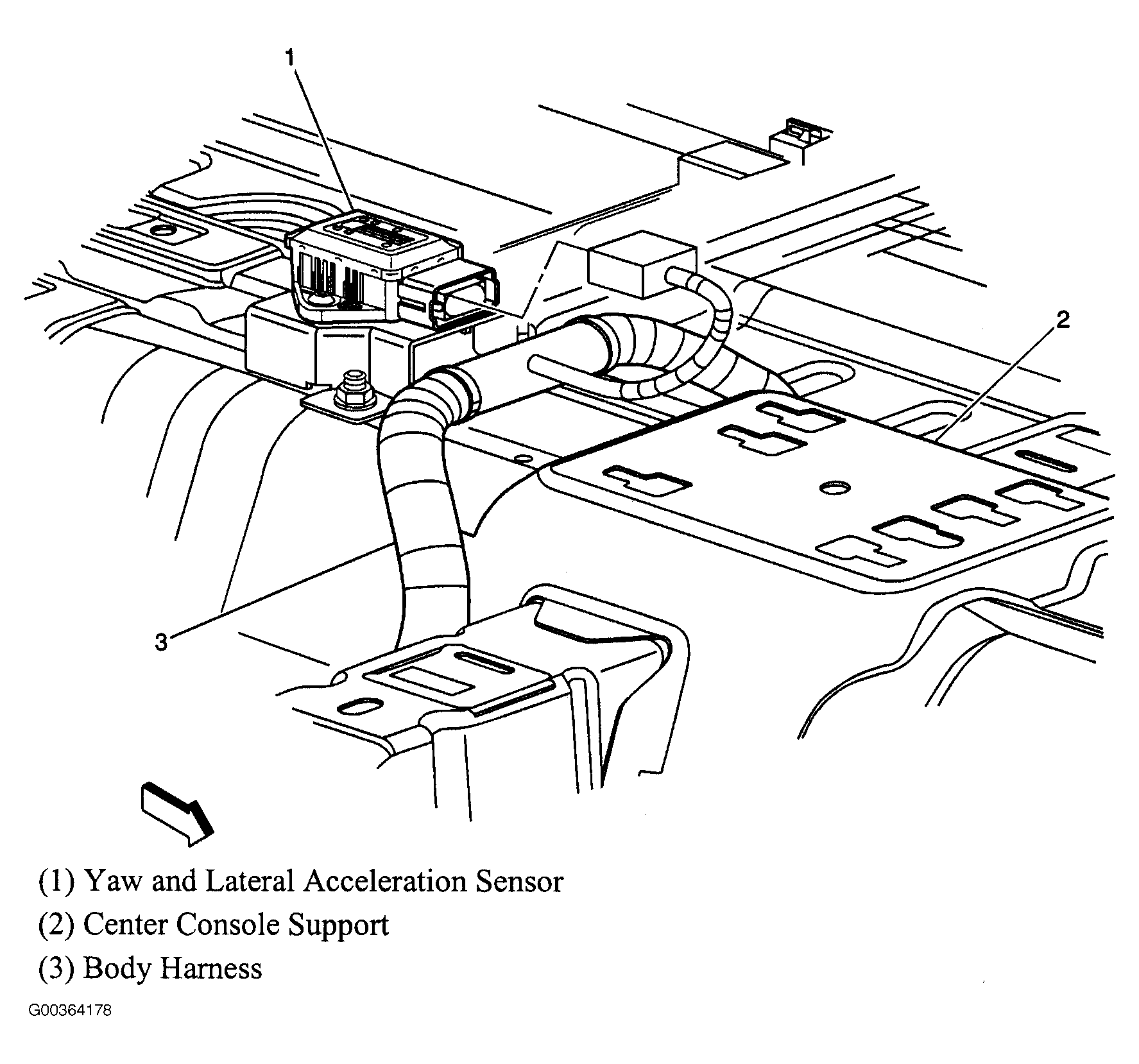 1

2

3

(1) Yaw and Lateral Acceleration Sensor

(2) Center Console Support

(3) Body Harness

G00364178