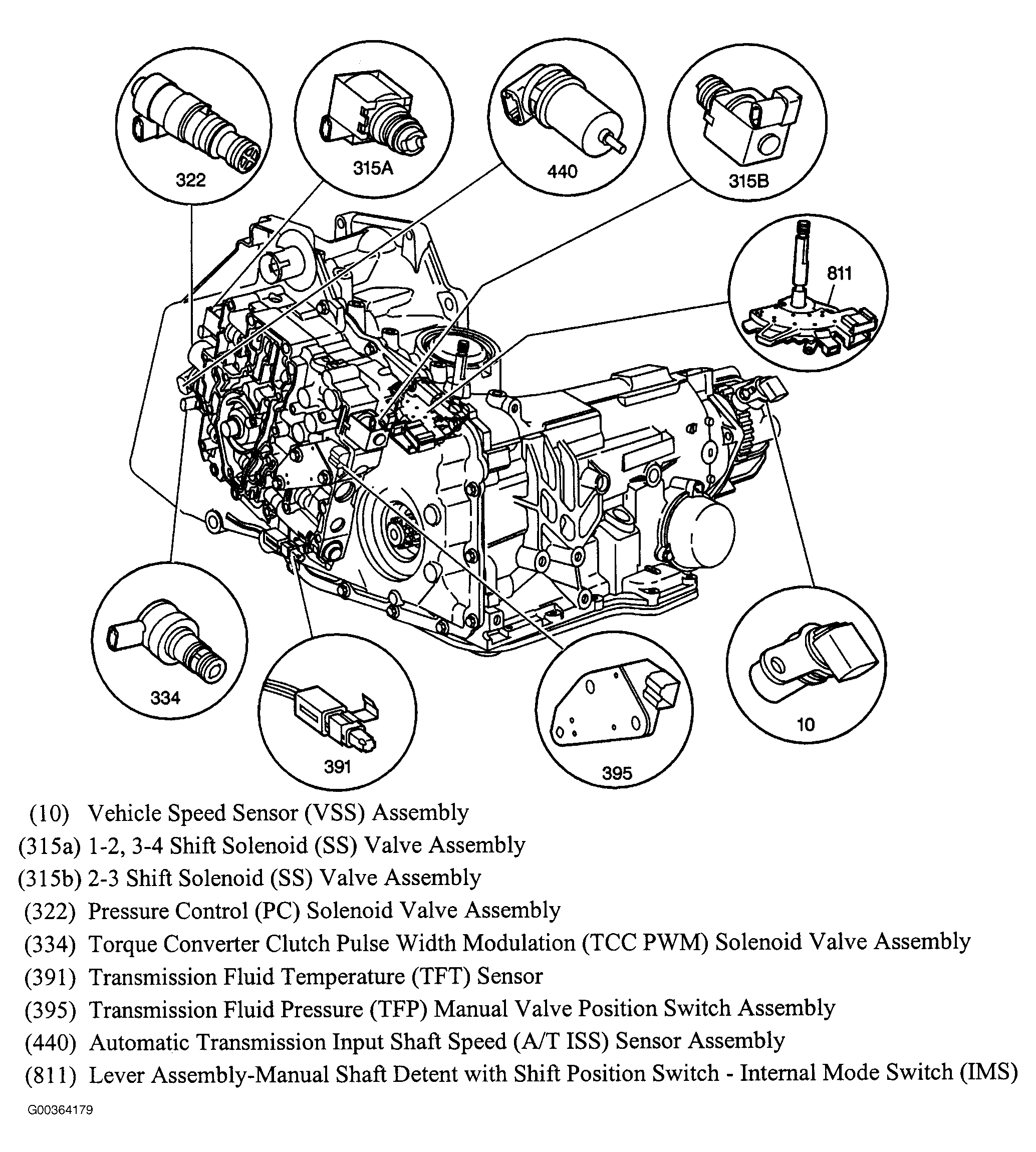 322
315A
440
315B
811
334
391
395
10

(10) Vehicle Speed Sensor (VSS) Assembly
(315a) 1-2, 3-4 Shift Solenoid (SS) Valve Assembly
(315b) 2-3 Shift Solenoid (SS) Valve Assembly
(322) Pressure Control (PC) Solenoid Valve Assembly
(334) Torque Converter Clutch Pulse Width Modulation (TCC PWM) Solenoid Valve Assembly
(391) Transmission Fluid Temperature (TFT) Sensor
(395) Transmission Fluid Pressure (TFP) Manual Valve Position Switch Assembly
(440) Automatic Transmission Input Shaft Speed (A/T ISS) Sensor Assembly
(811) Lever Assembly-Manual Shaft Detent with Shift Position Switch - Internal Mode Switch (IMS)

G00364179