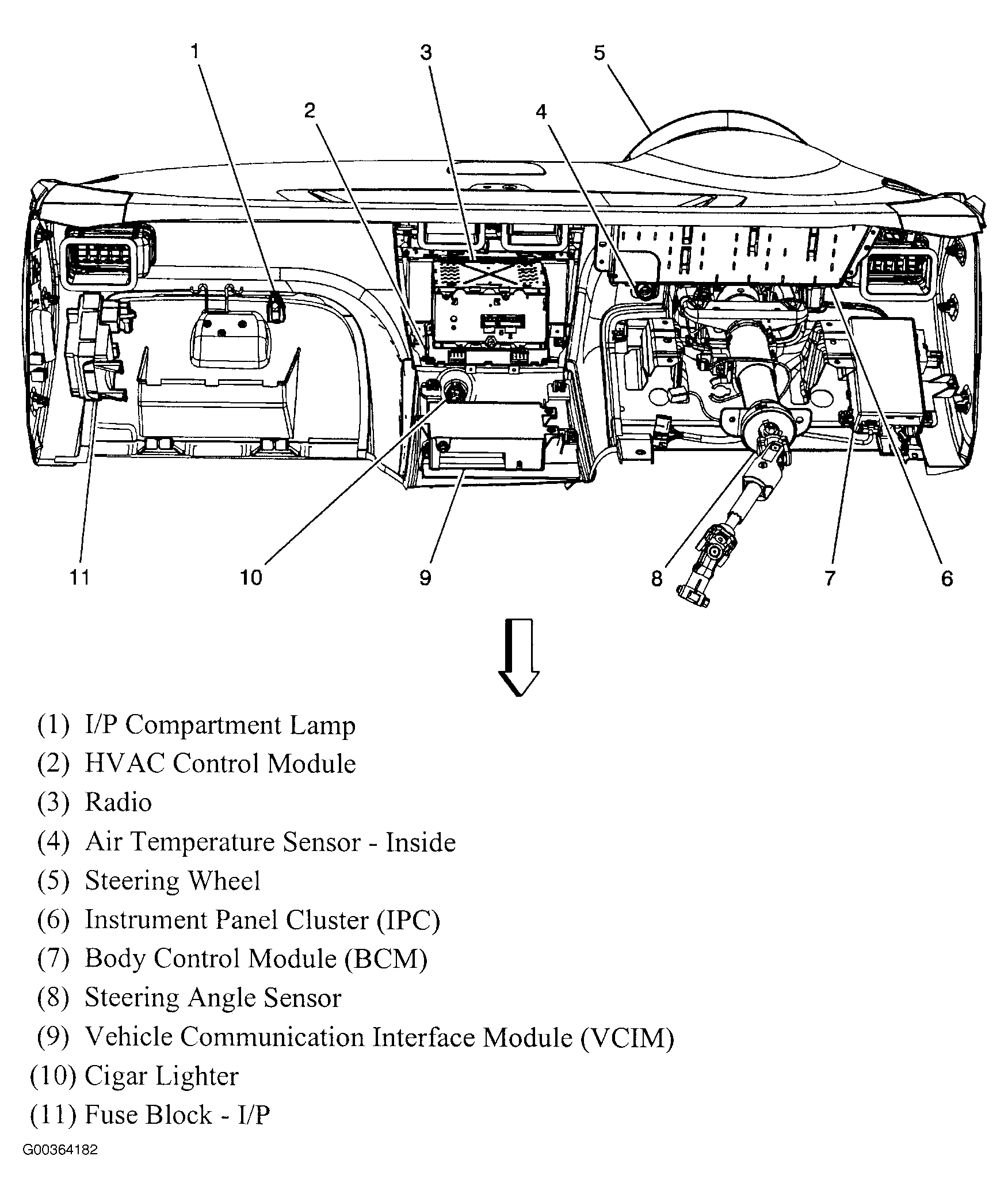 1 3 5
2 4

11 10 9 8 7 6

(1) I/P Compartment Lamp
(2) HVAC Control Module
(3) Radio
(4) Air Temperature Sensor - Inside
(5) Steering Wheel
(6) Instrument Panel Cluster (IPC)
(7) Body Control Module (BCM)
(8) Steering Angle Sensor
(9) Vehicle Communication Interface Module (VCIM)
(10) Cigar Lighter
(11) Fuse Block - I/P

G00364182