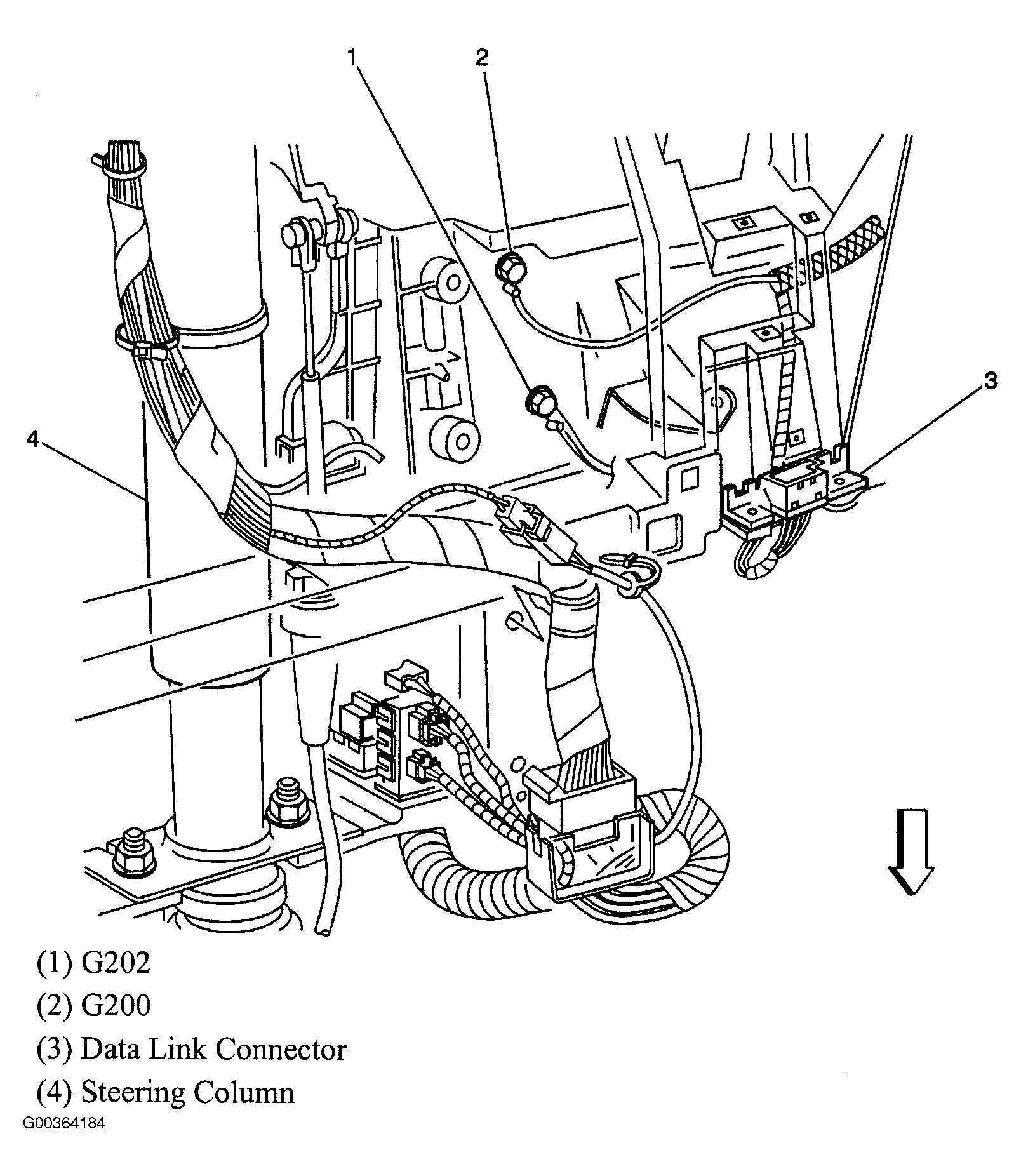 1

2

3

4

(1) G202

(2) G200

(3) Data Link Connector

(4) Steering Column

G00364184