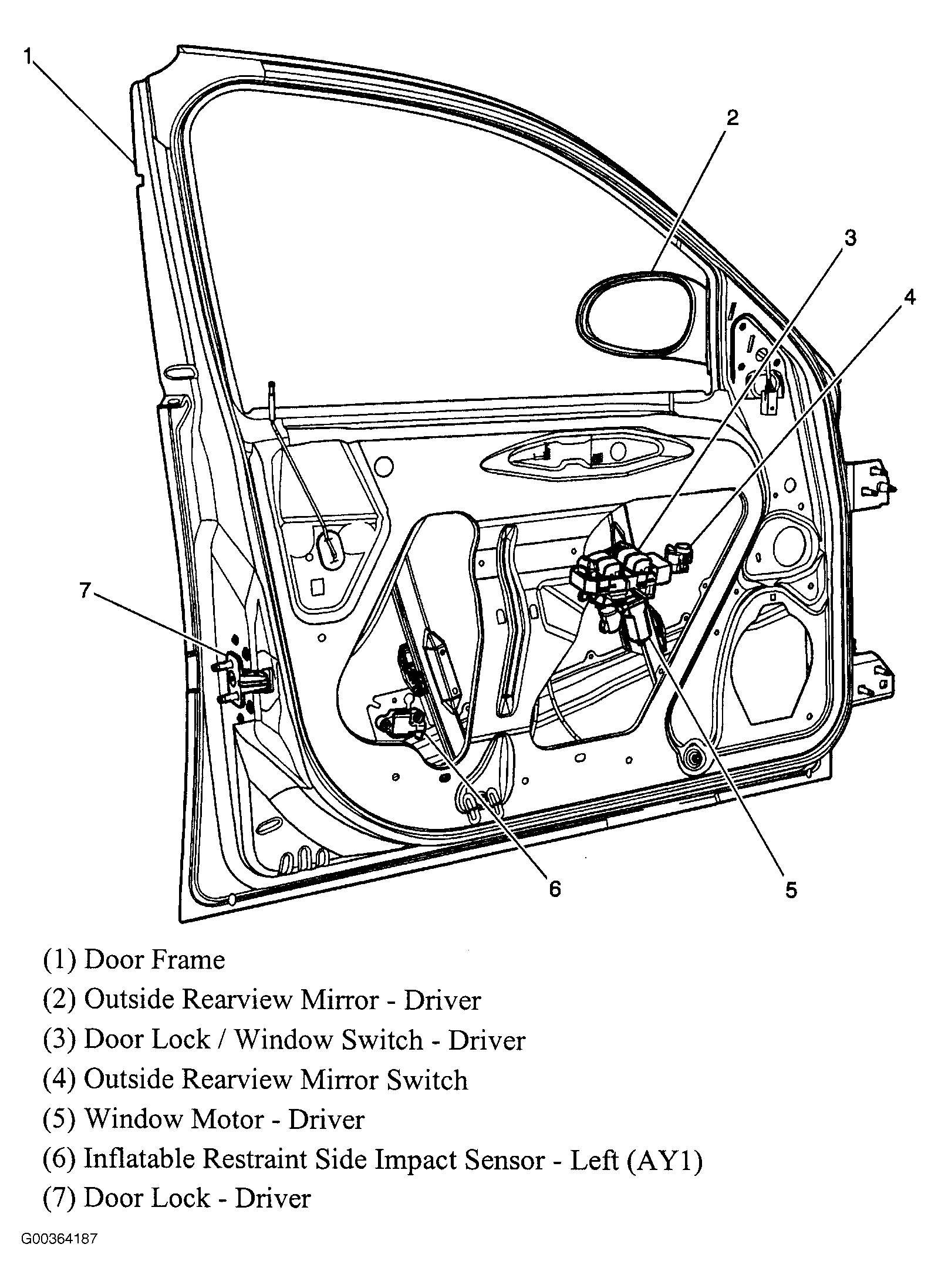 1
2
3
4
7
6
5

(1) Door Frame
(2) Outside Rearview Mirror - Driver
(3) Door Lock / Window Switch - Driver
(4) Outside Rearview Mirror Switch
(5) Window Motor - Driver
(6) Inflatable Restraint Side Impact Sensor - Left (AY1)
(7) Door Lock - Driver

G00364187