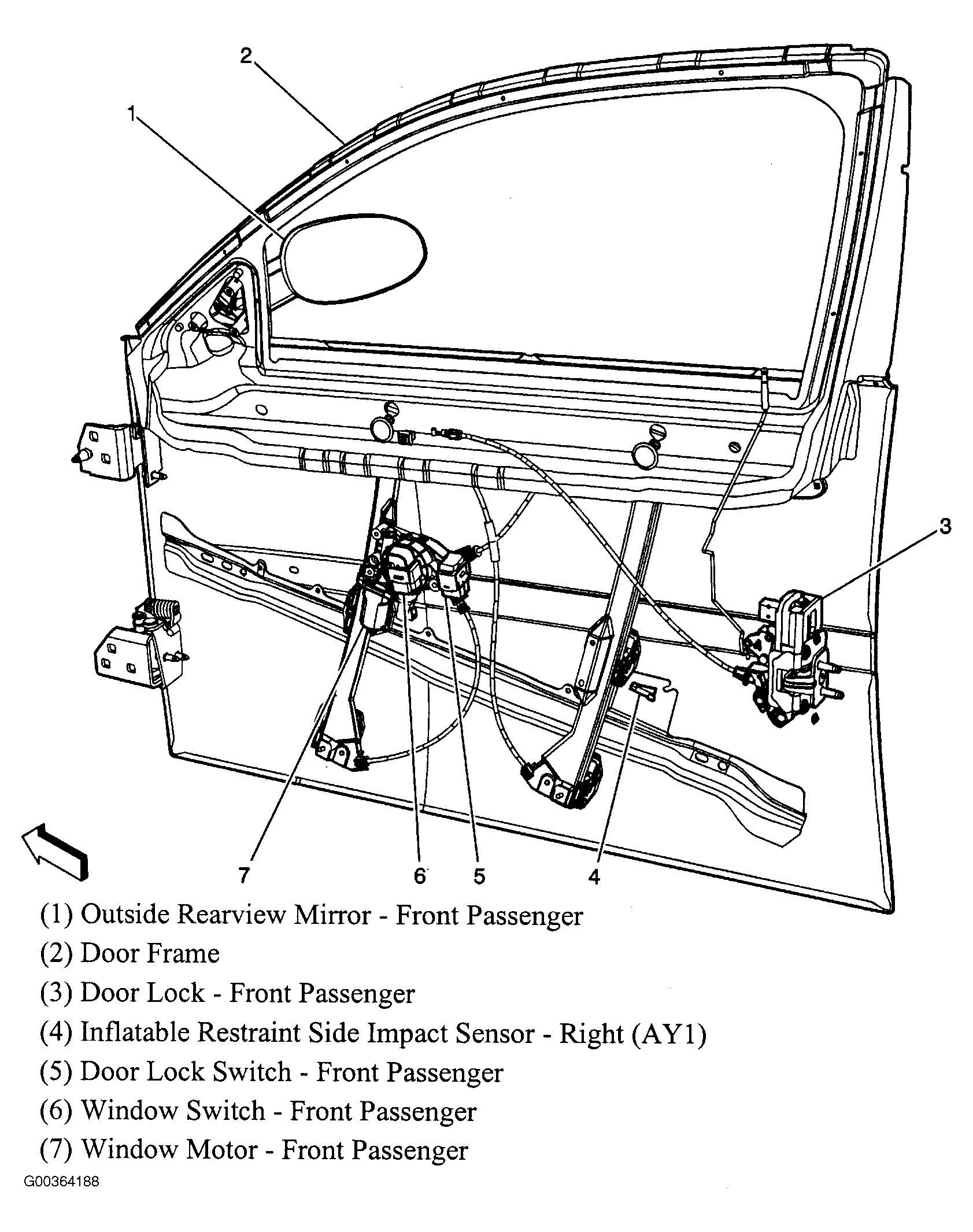 2
1
3
7
6
5
4

(1) Outside Rearview Mirror - Front Passenger
(2) Door Frame
(3) Door Lock - Front Passenger
(4) Inflatable Restraint Side Impact Sensor - Right (AY1)
(5) Door Lock Switch - Front Passenger
(6) Window Switch - Front Passenger
(7) Window Motor - Front Passenger

G00364188