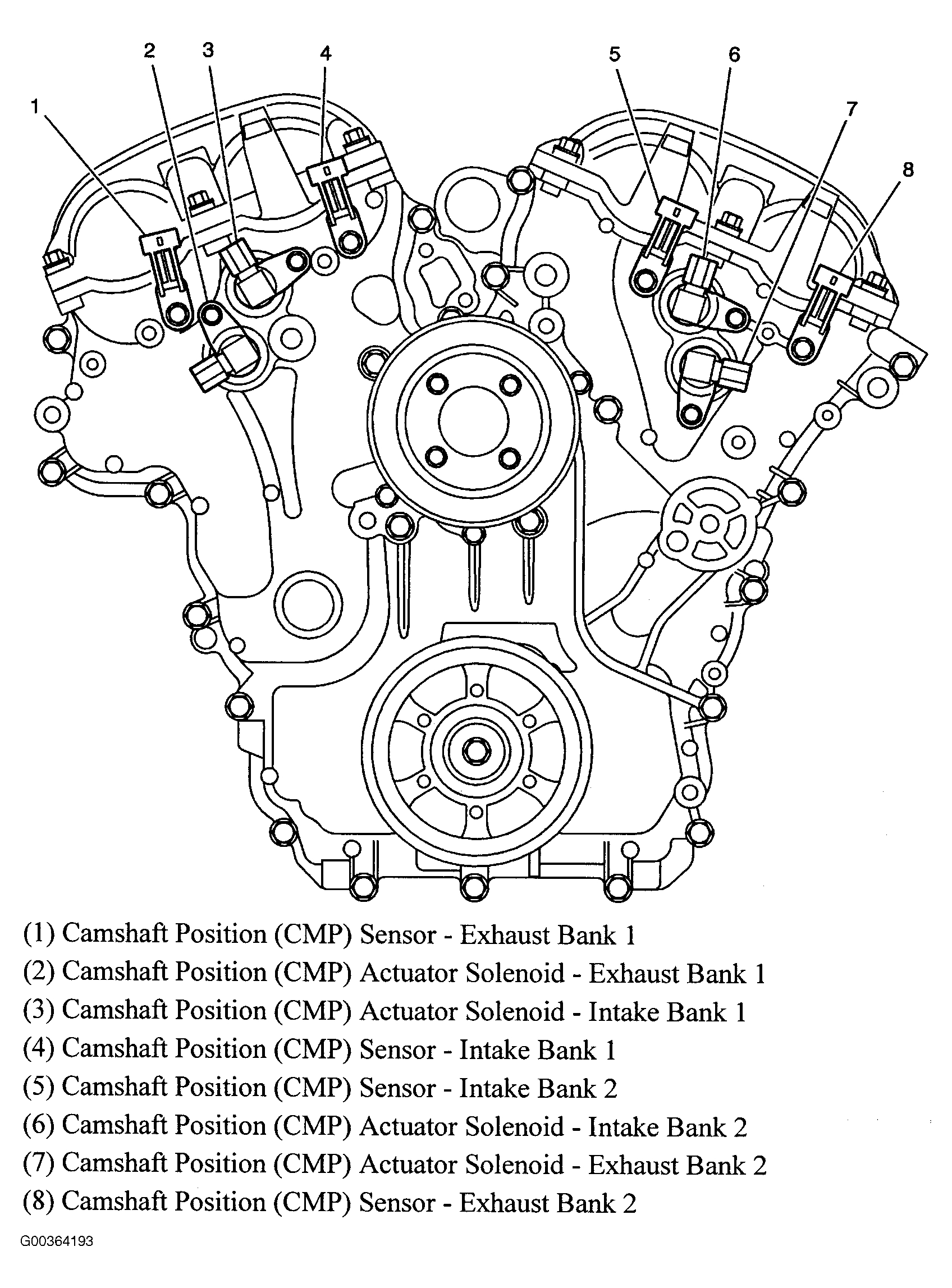 1
2
3
4
5
6
7
8

(1) Camshaft Position (CMP) Sensor - Exhaust Bank 1
(2) Camshaft Position (CMP) Actuator Solenoid - Exhaust Bank 1
(3) Camshaft Position (CMP) Actuator Solenoid - Intake Bank 1
(4) Camshaft Position (CMP) Sensor - Intake Bank 1
(5) Camshaft Position (CMP) Sensor - Intake Bank 2
(6) Camshaft Position (CMP) Actuator Solenoid - Intake Bank 2
(7) Camshaft Position (CMP) Actuator Solenoid - Exhaust Bank 2
(8) Camshaft Position (CMP) Sensor - Exhaust Bank 2

G00364193