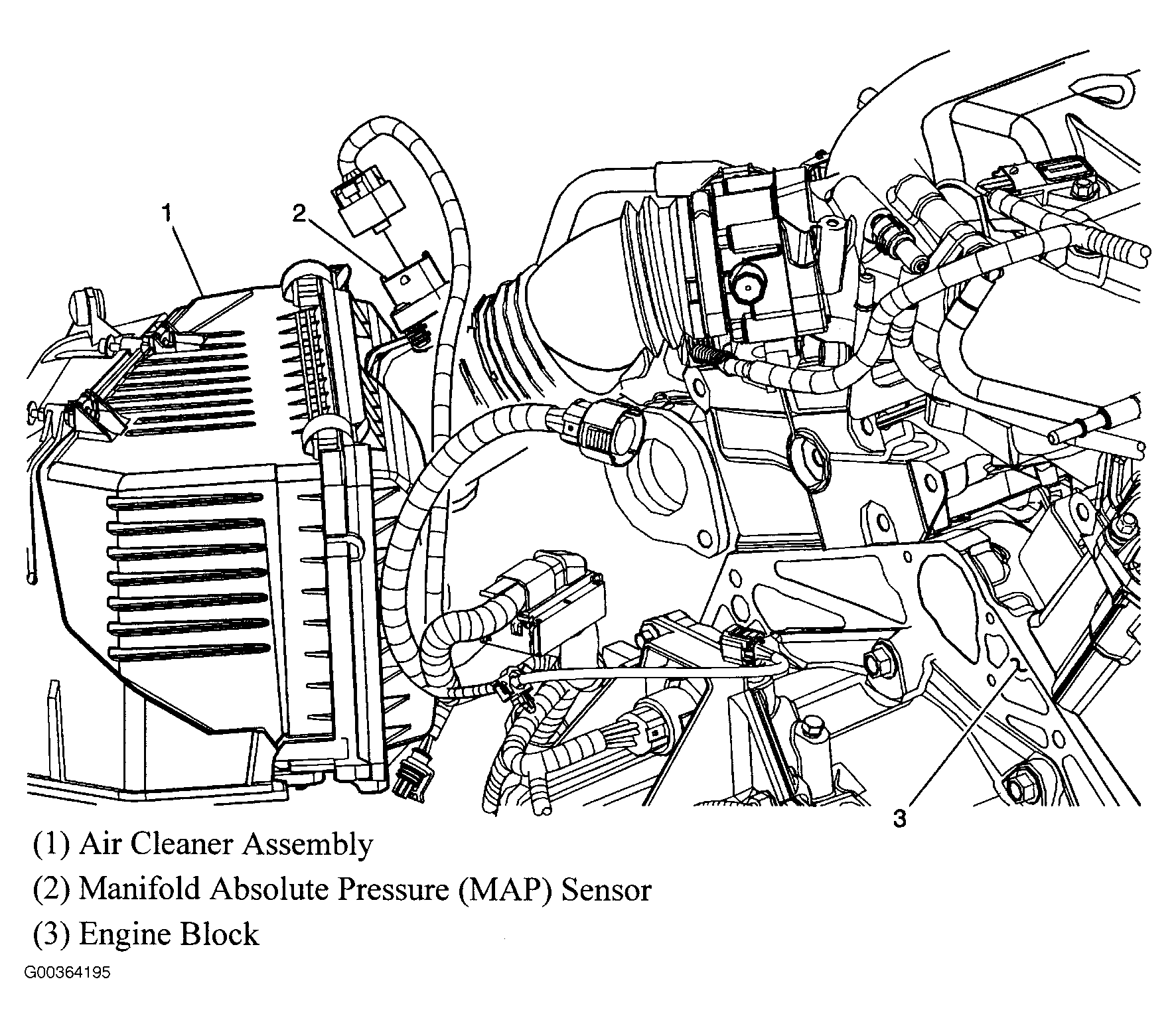 1

2

3

(1) Air Cleaner Assembly

(2) Manifold Absolute Pressure (MAP) Sensor

(3) Engine Block

G00364195