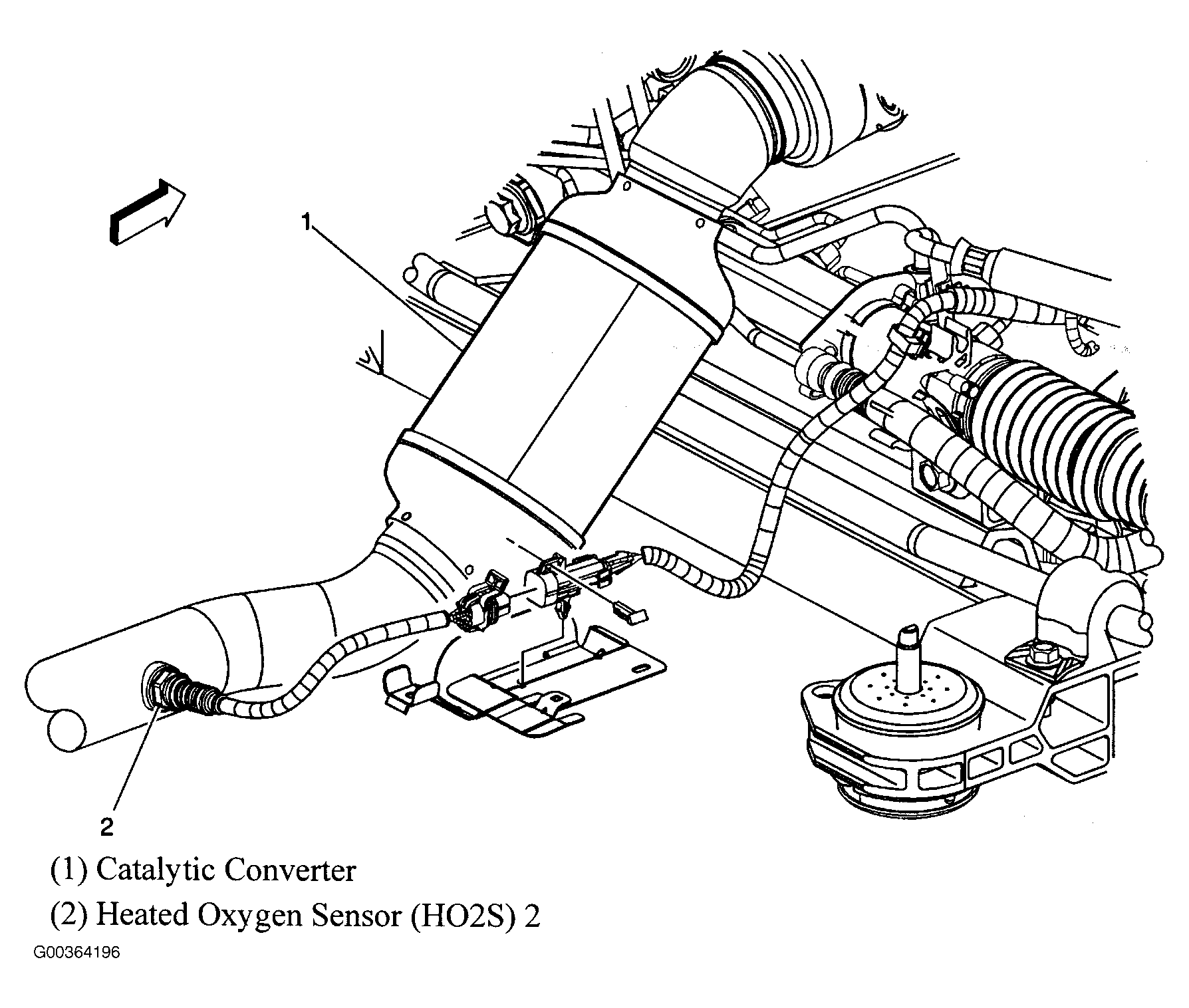 1

2

(1) Catalytic Converter

(2) Heated Oxygen Sensor (HO2S) 2

G00364196