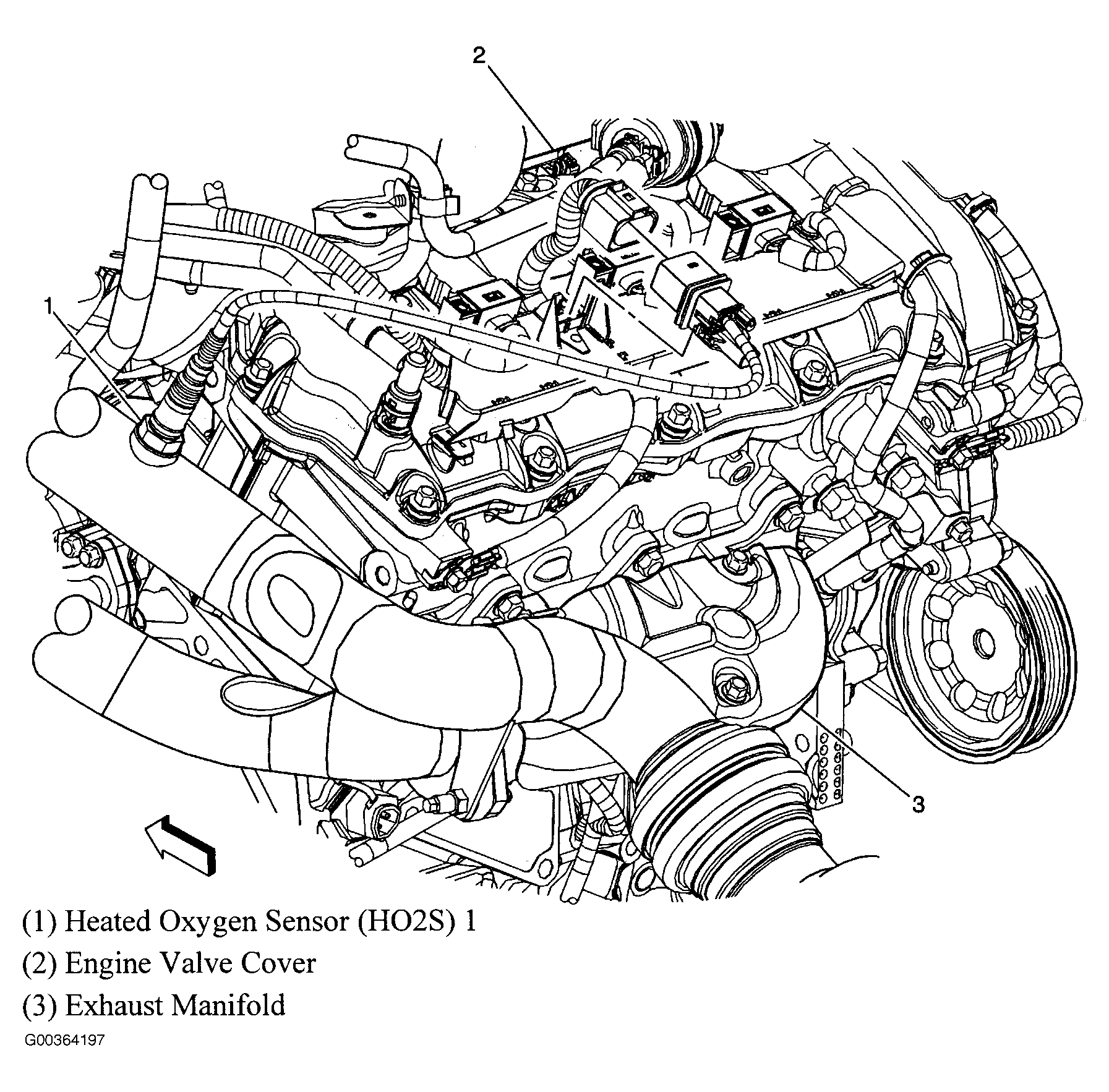 2

1

3

(1) Heated Oxygen Sensor (HO2S) 1

(2) Engine Valve Cover

(3) Exhaust Manifold

G00364197