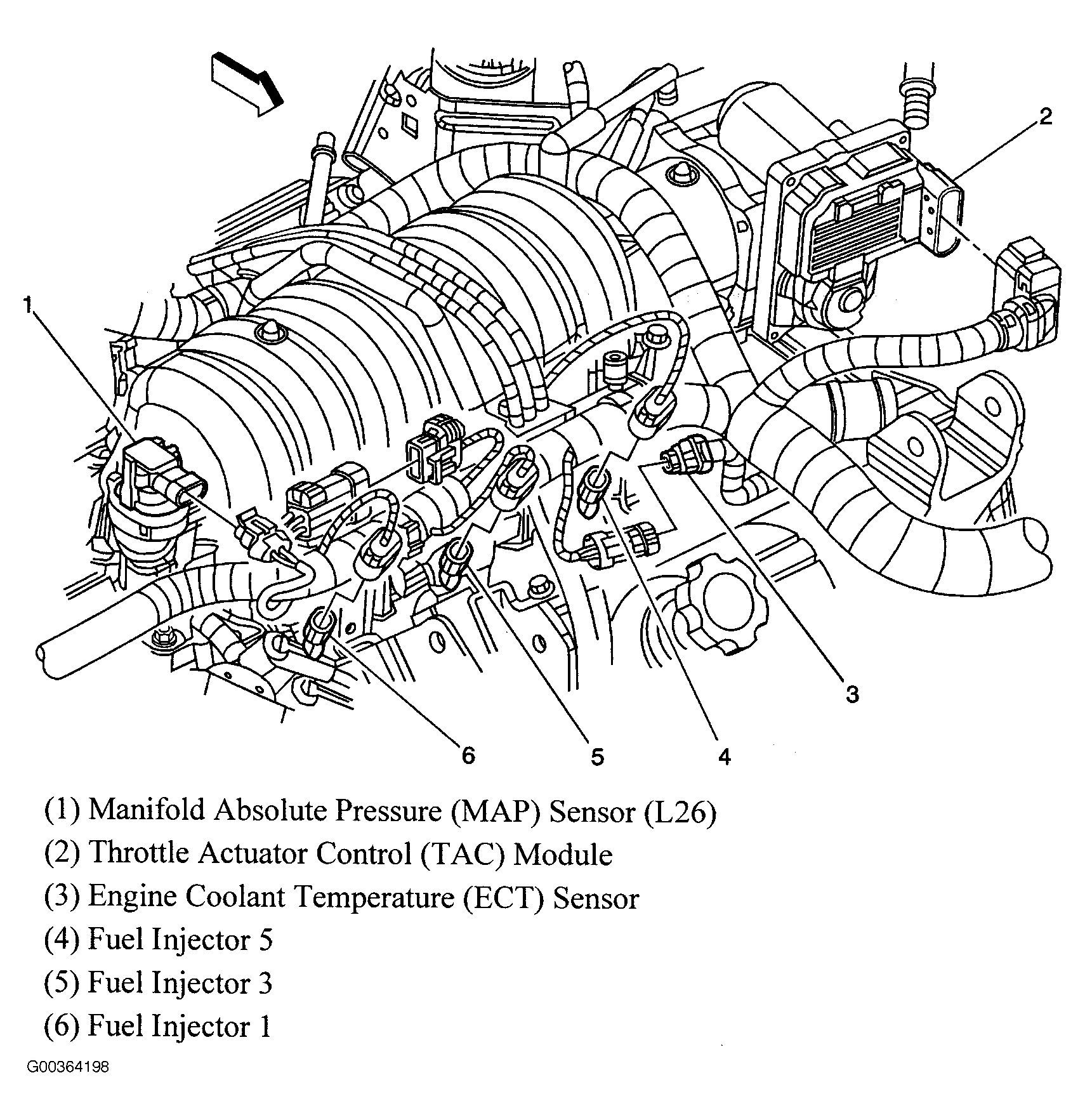 2

1

3

6

5

4

(1) Manifold Absolute Pressure (MAP) Sensor (L26)
(2) Throttle Actuator Control (TAC) Module
(3) Engine Coolant Temperature (ECT) Sensor
(4) Fuel Injector 5
(5) Fuel Injector 3
(6) Fuel Injector 1

G00364198