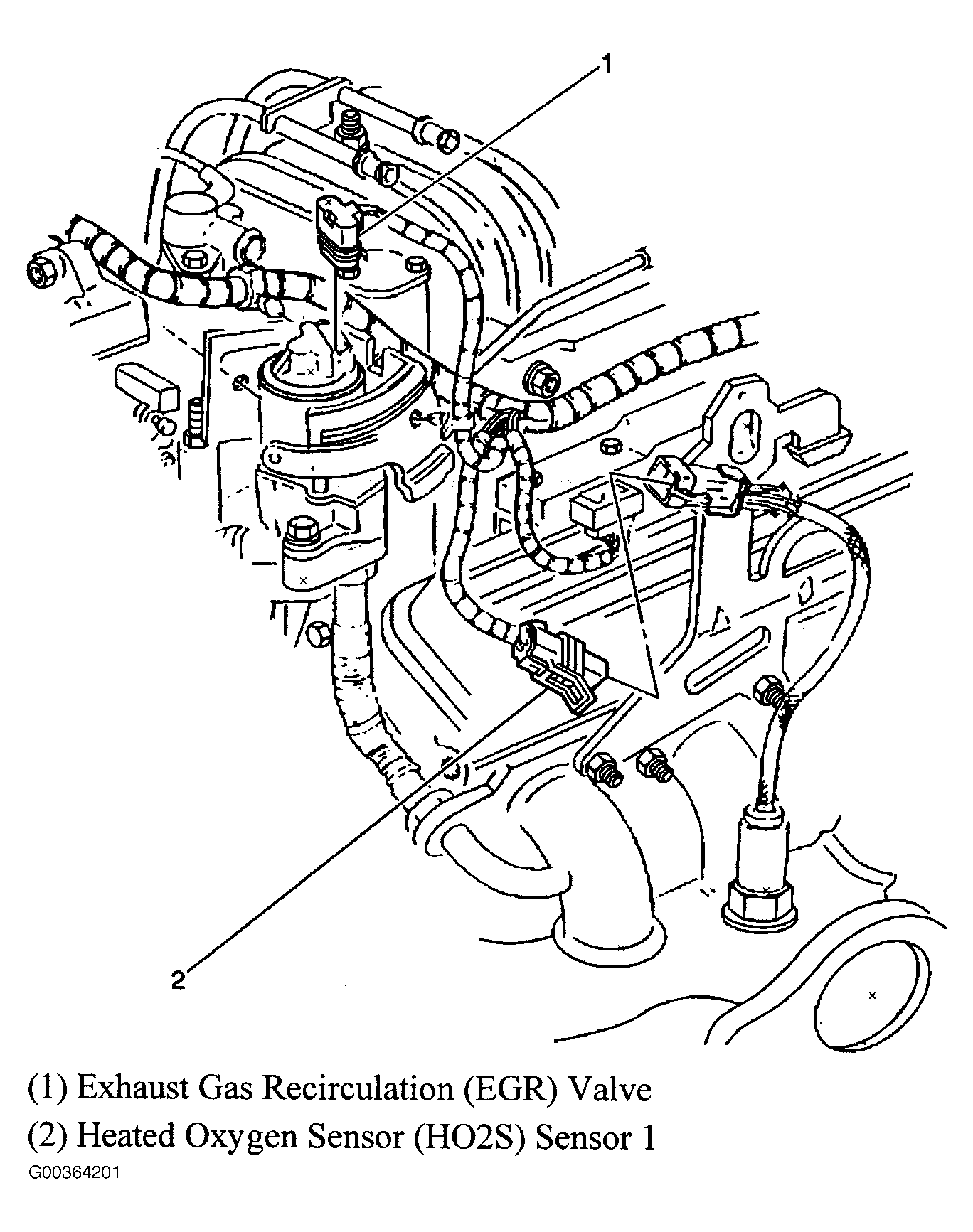 1

2

(1) Exhaust Gas Recirculation (EGR) Valve

(2) Heated Oxygen Sensor (HO2S) Sensor 1

G00364201