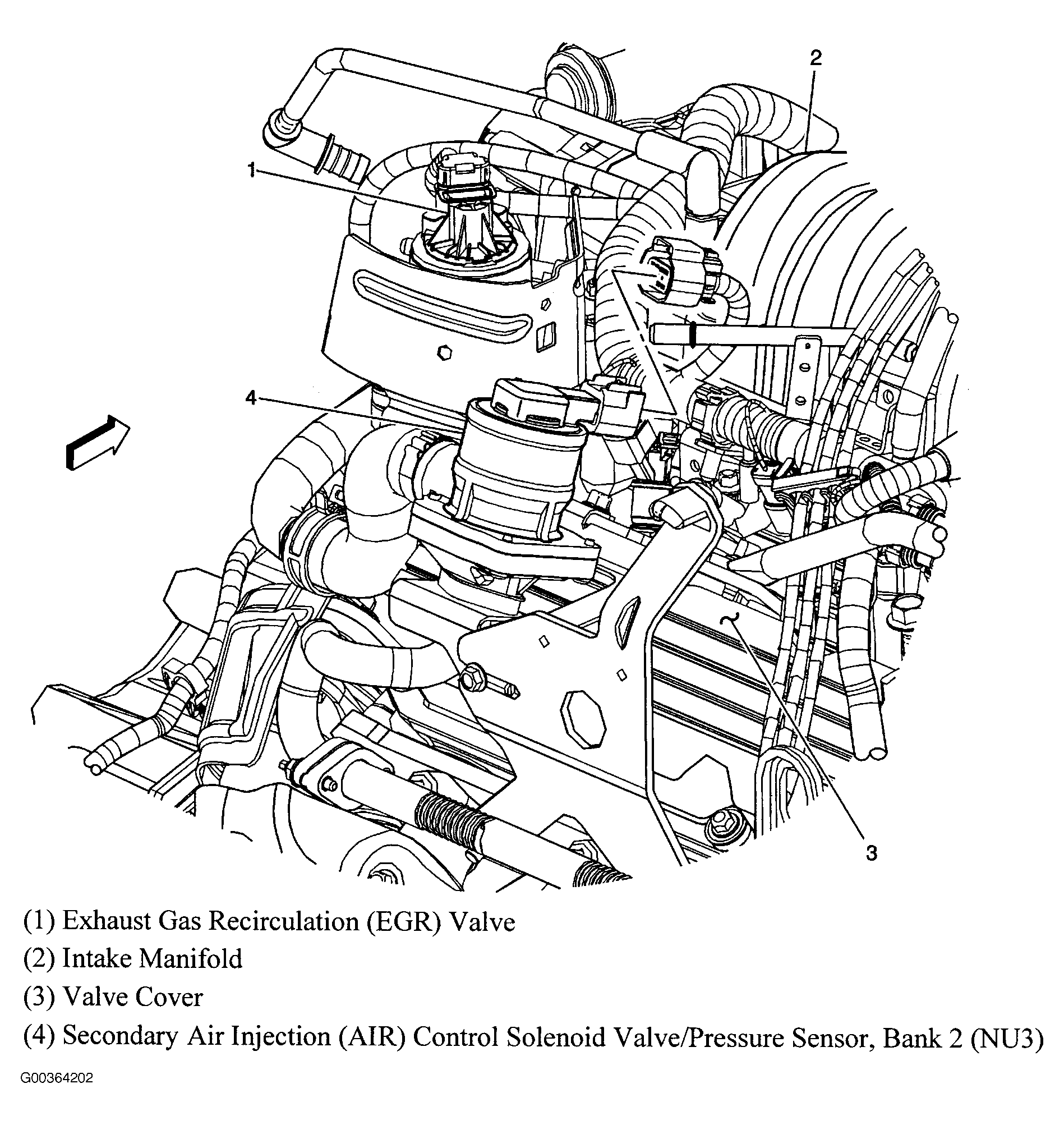 2

1

4

3

(1) Exhaust Gas Recirculation (EGR) Valve

(2) Intake Manifold

(3) Valve Cover

(4) Secondary Air Injection (AIR) Control Solenoid Valve/Pressure Sensor, Bank 2 (NU3)

G00364202