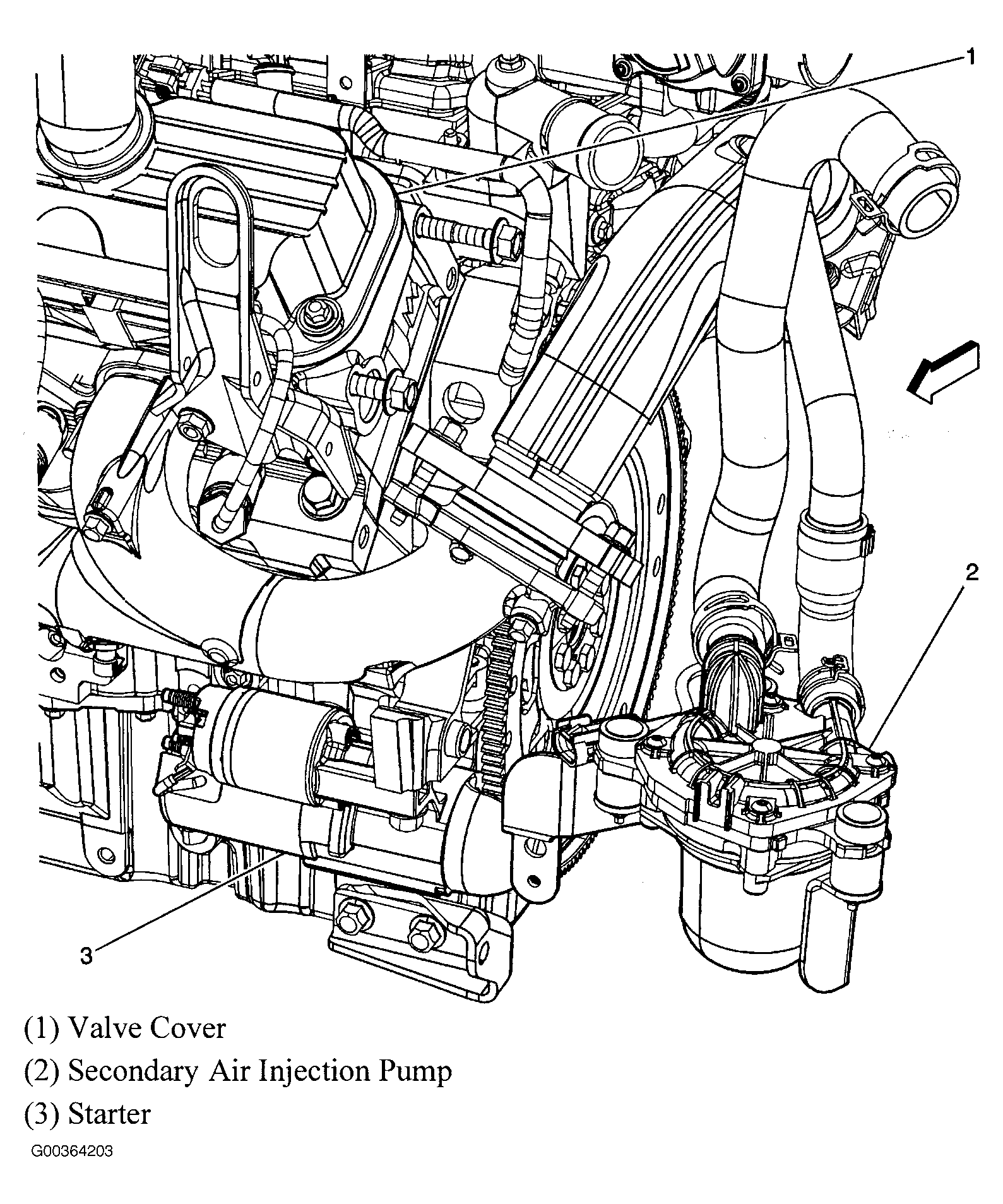 1

2

3

(1) Valve Cover

(2) Secondary Air Injection Pump

(3) Starter

G00364203