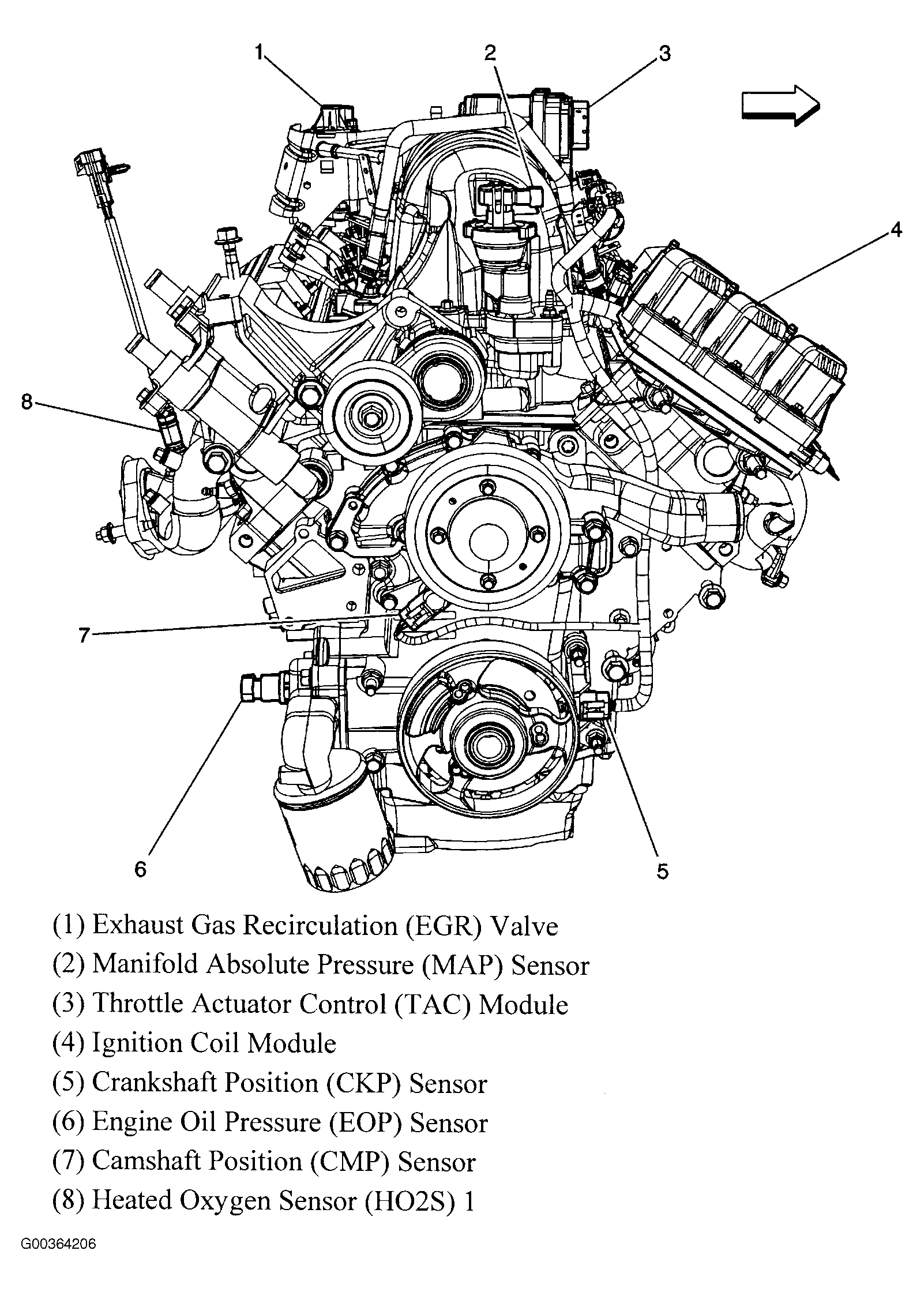 1
2
3
4
8
7
6
5

(1) Exhaust Gas Recirculation (EGR) Valve
(2) Manifold Absolute Pressure (MAP) Sensor
(3) Throttle Actuator Control (TAC) Module
(4) Ignition Coil Module
(5) Crankshaft Position (CKP) Sensor
(6) Engine Oil Pressure (EOP) Sensor
(7) Camshaft Position (CMP) Sensor
(8) Heated Oxygen Sensor (HO2S) 1

G00364206