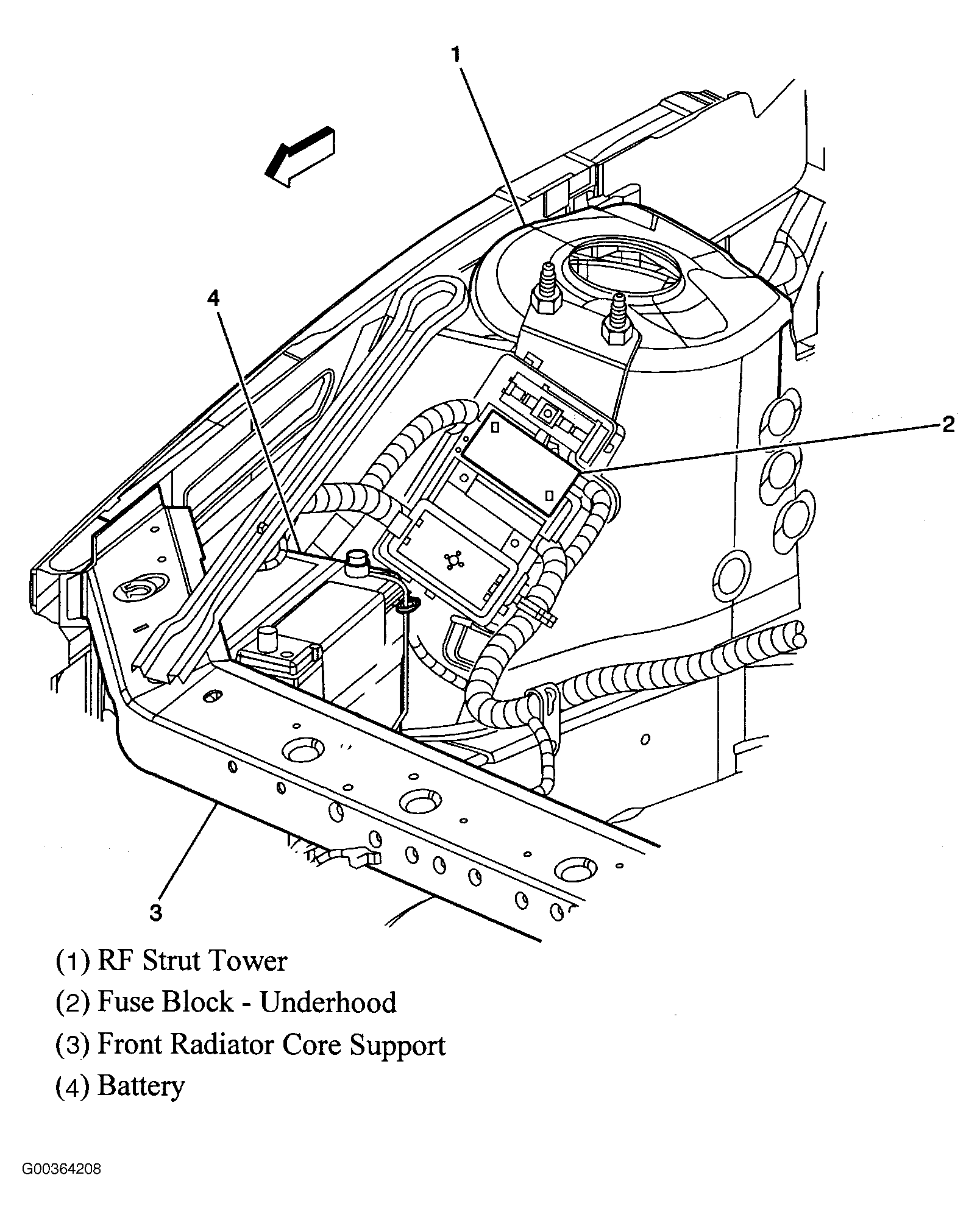 1

4

2

3

(1) RF Strut Tower

(2) Fuse Block - Underhood

(3) Front Radiator Core Support

(4) Battery

G00364208