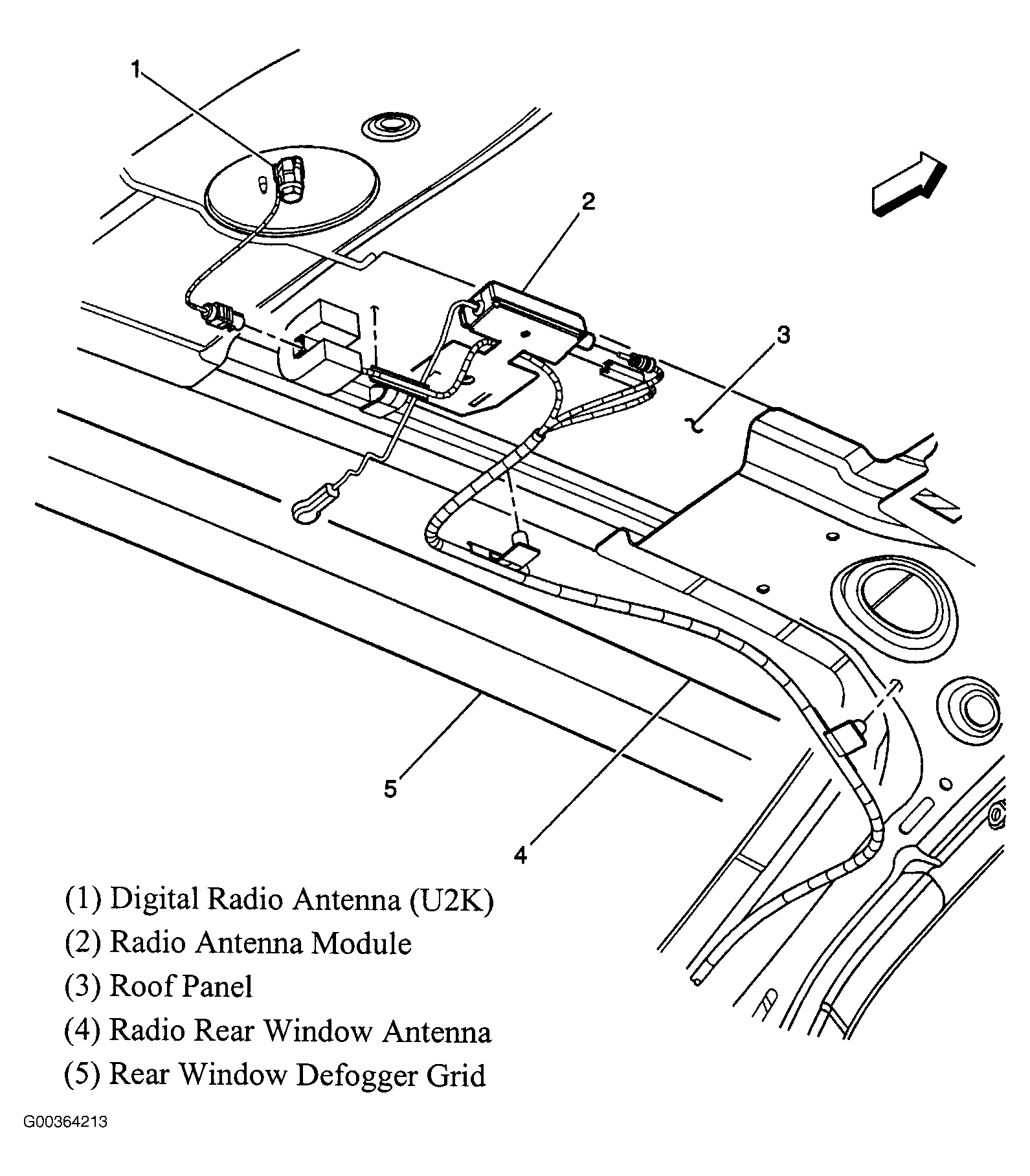 1

2

3

5

4

(1) Digital Radio Antenna (U2K)
(2) Radio Antenna Module
(3) Roof Panel
(4) Radio Rear Window Antenna
(5) Rear Window Defogger Grid

G00364213