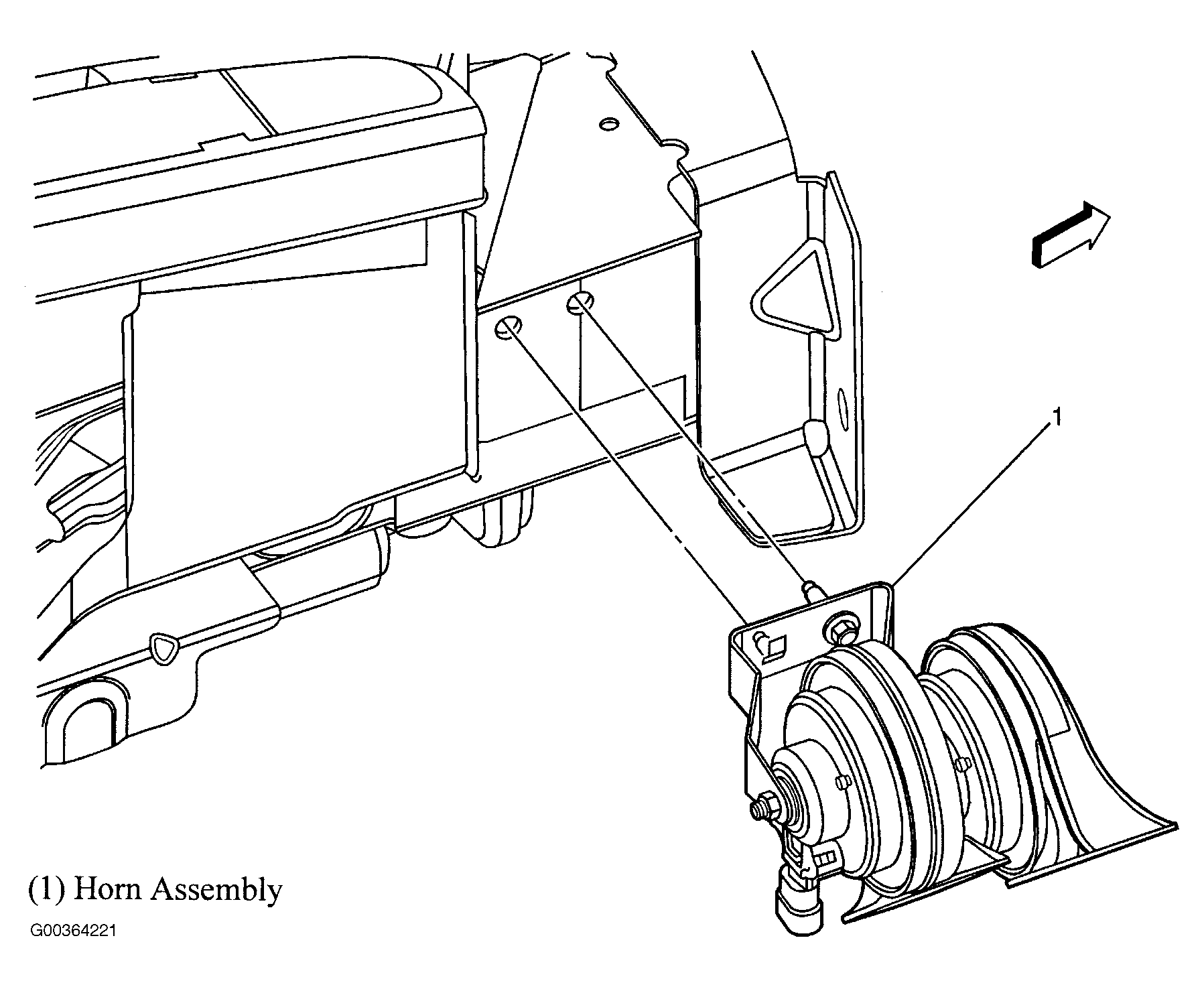 1

(1) Horn Assembly

G00364221