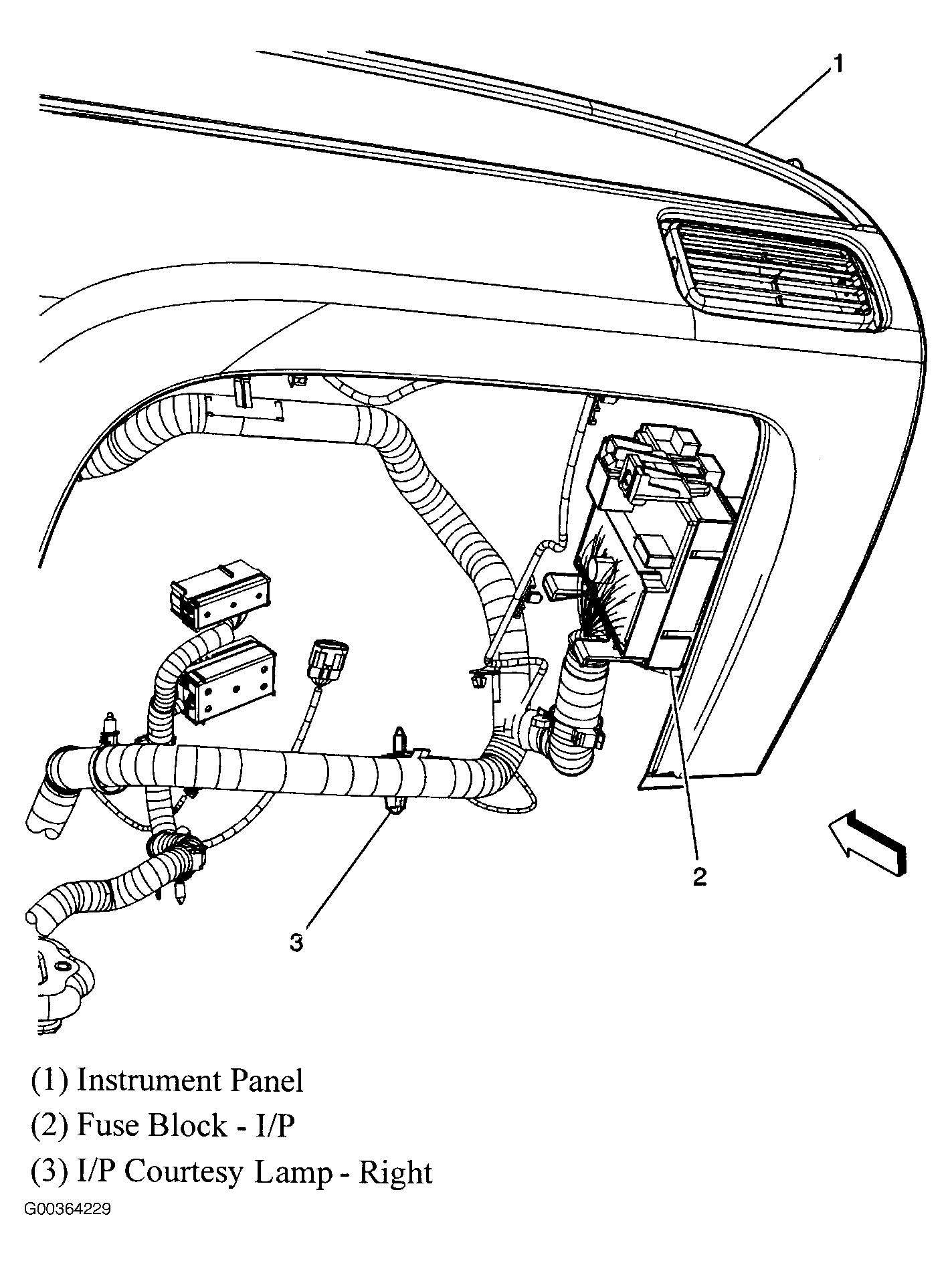 1

2

3

(1) Instrument Panel

(2) Fuse Block - I/P

(3) I/P Courtesy Lamp - Right

G00364229