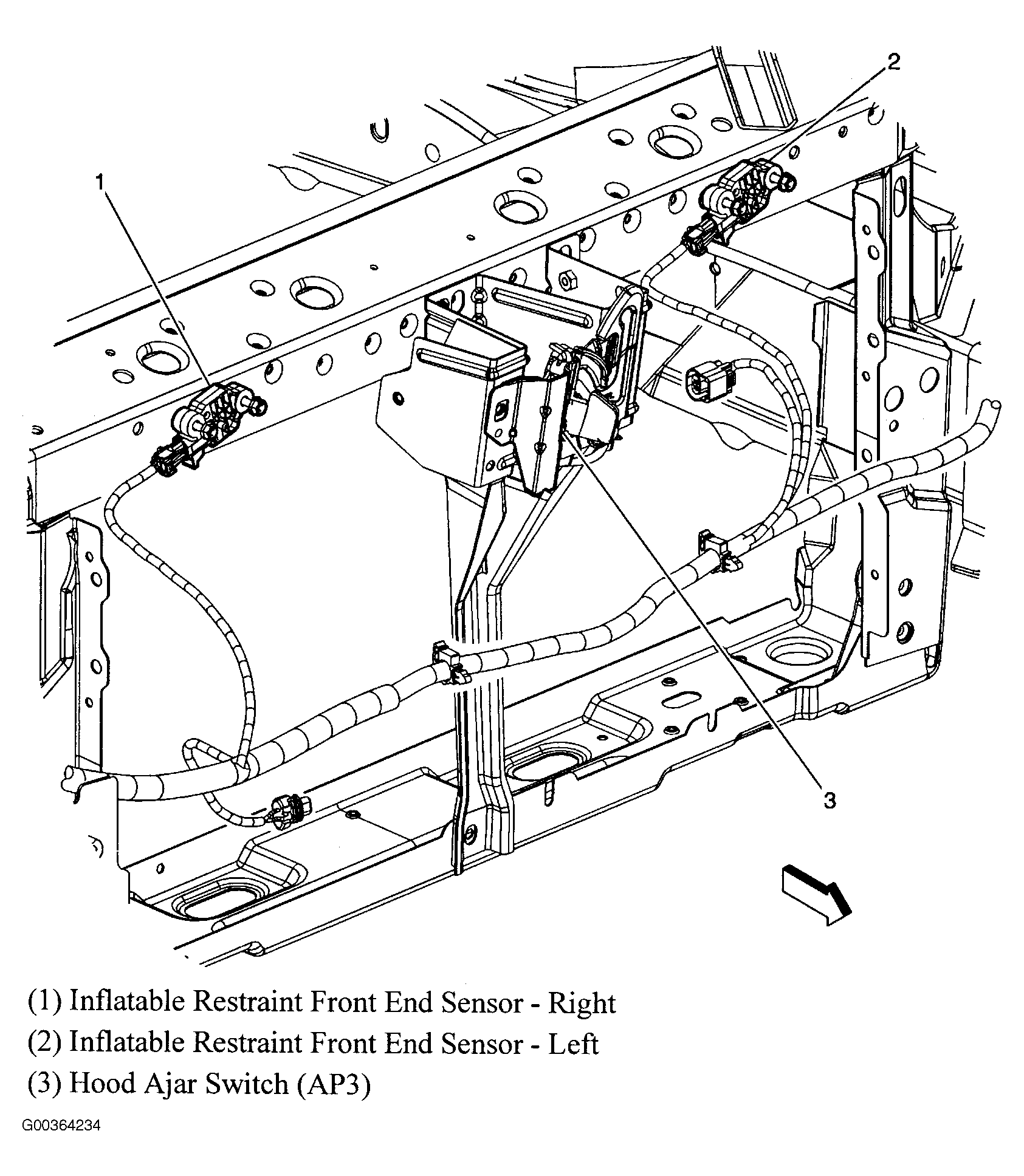 2

1

3

(1) Inflatable Restraint Front End Sensor - Right
(2) Inflatable Restraint Front End Sensor - Left
(3) Hood Ajar Switch (AP3)

G00364234