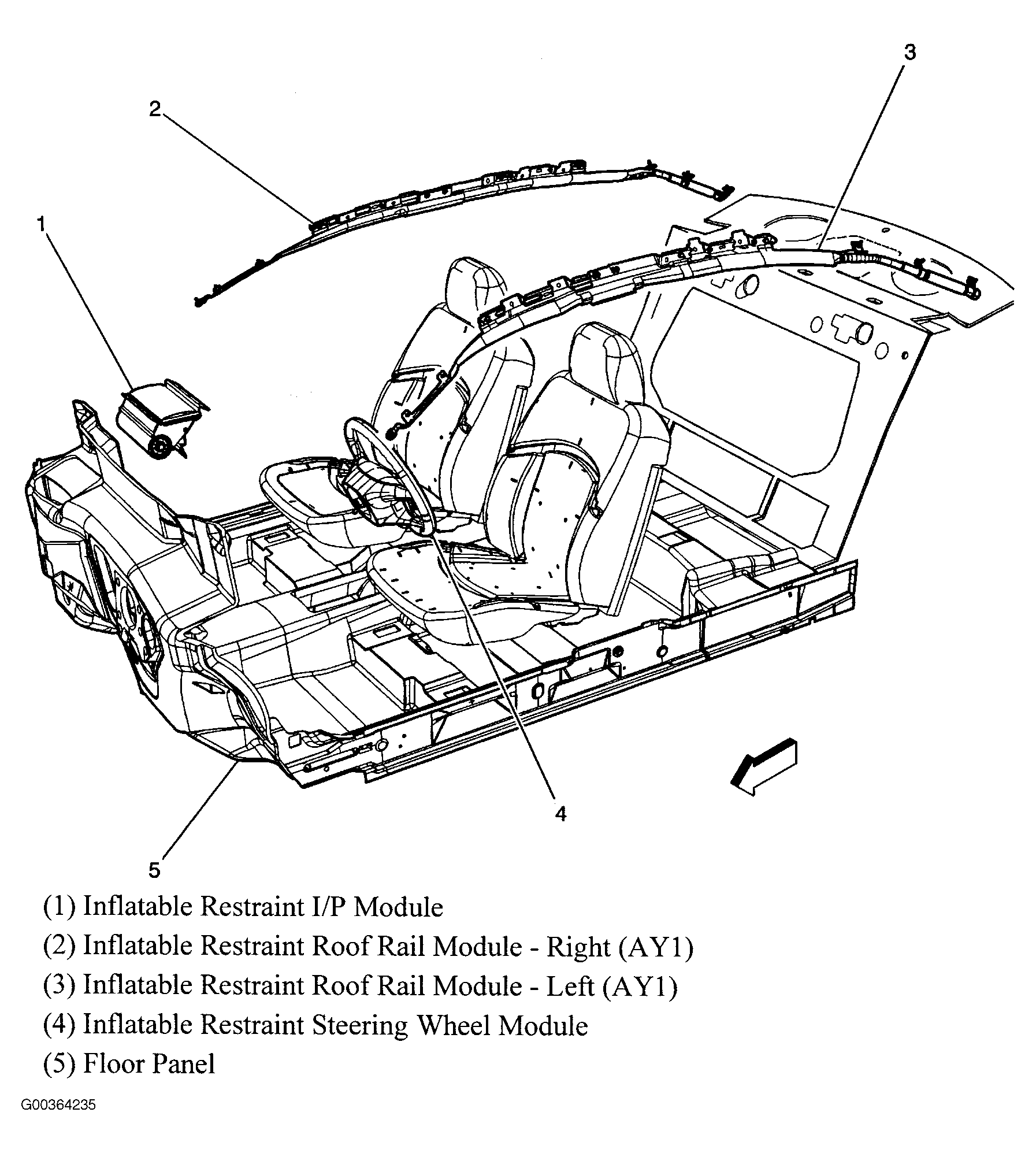 3

2

1

4

5

(1) Inflatable Restraint I/P Module
(2) Inflatable Restraint Roof Rail Module - Right (AY1)
(3) Inflatable Restraint Roof Rail Module - Left (AY1)
(4) Inflatable Restraint Steering Wheel Module
(5) Floor Panel

G00364235