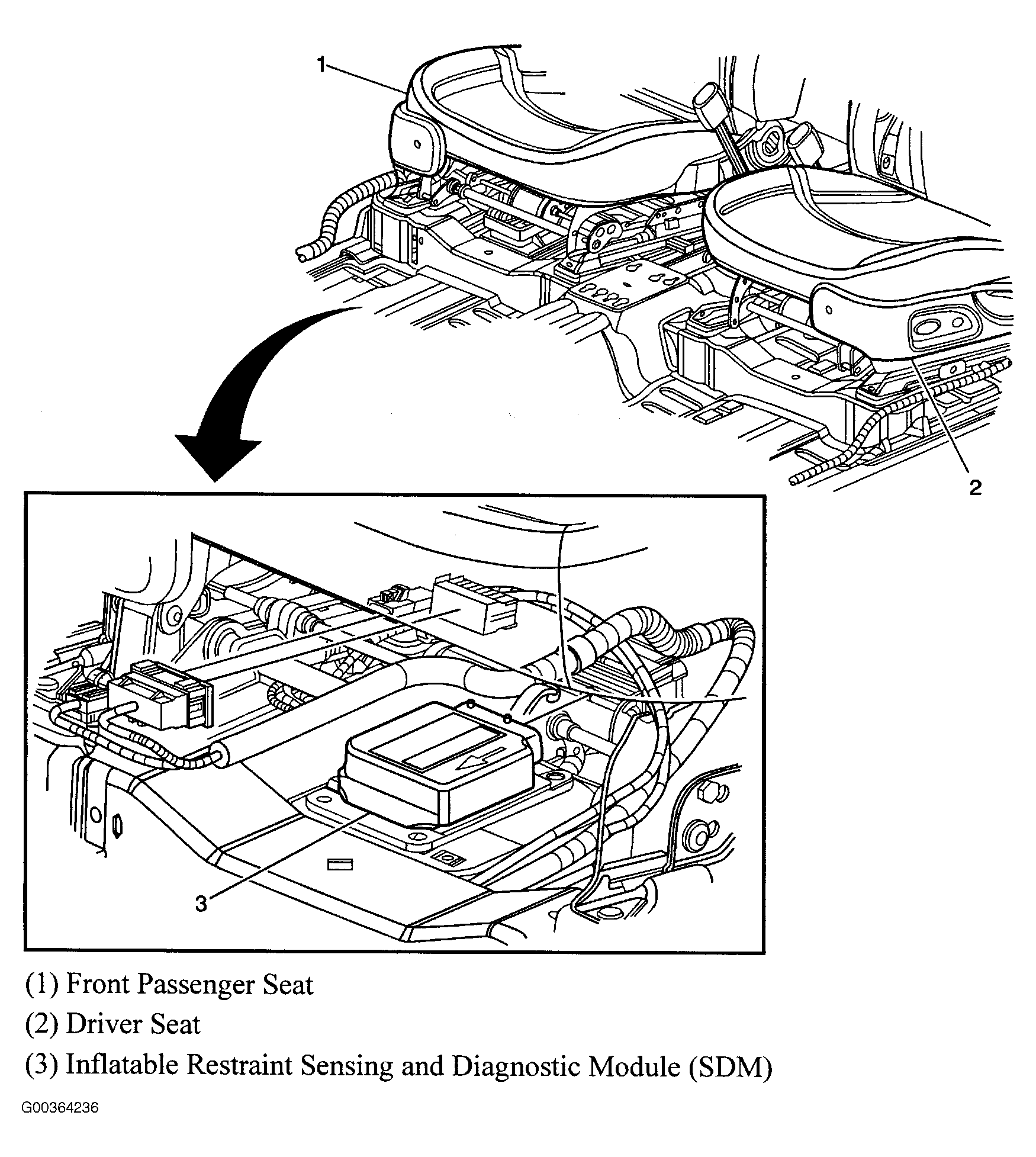 1

2

3

(1) Front Passenger Seat

(2) Driver Seat

(3) Inflatable Restraint Sensing and Diagnostic Module (SDM)

G00364236