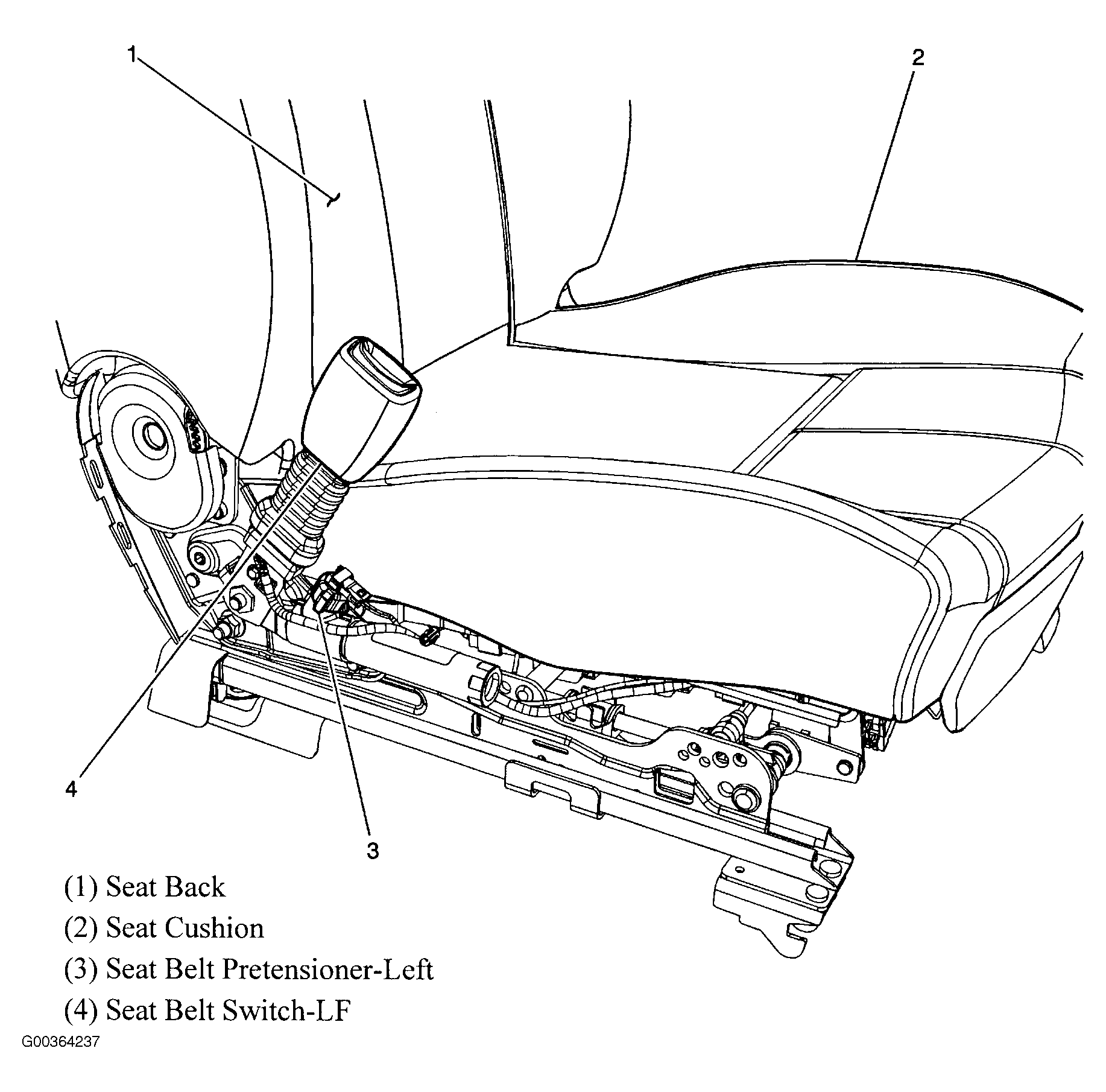 1

2

4

3

(1) Seat Back

(2) Seat Cushion

(3) Seat Belt Pretensioner-Left

(4) Seat Belt Switch-LF

G00364237