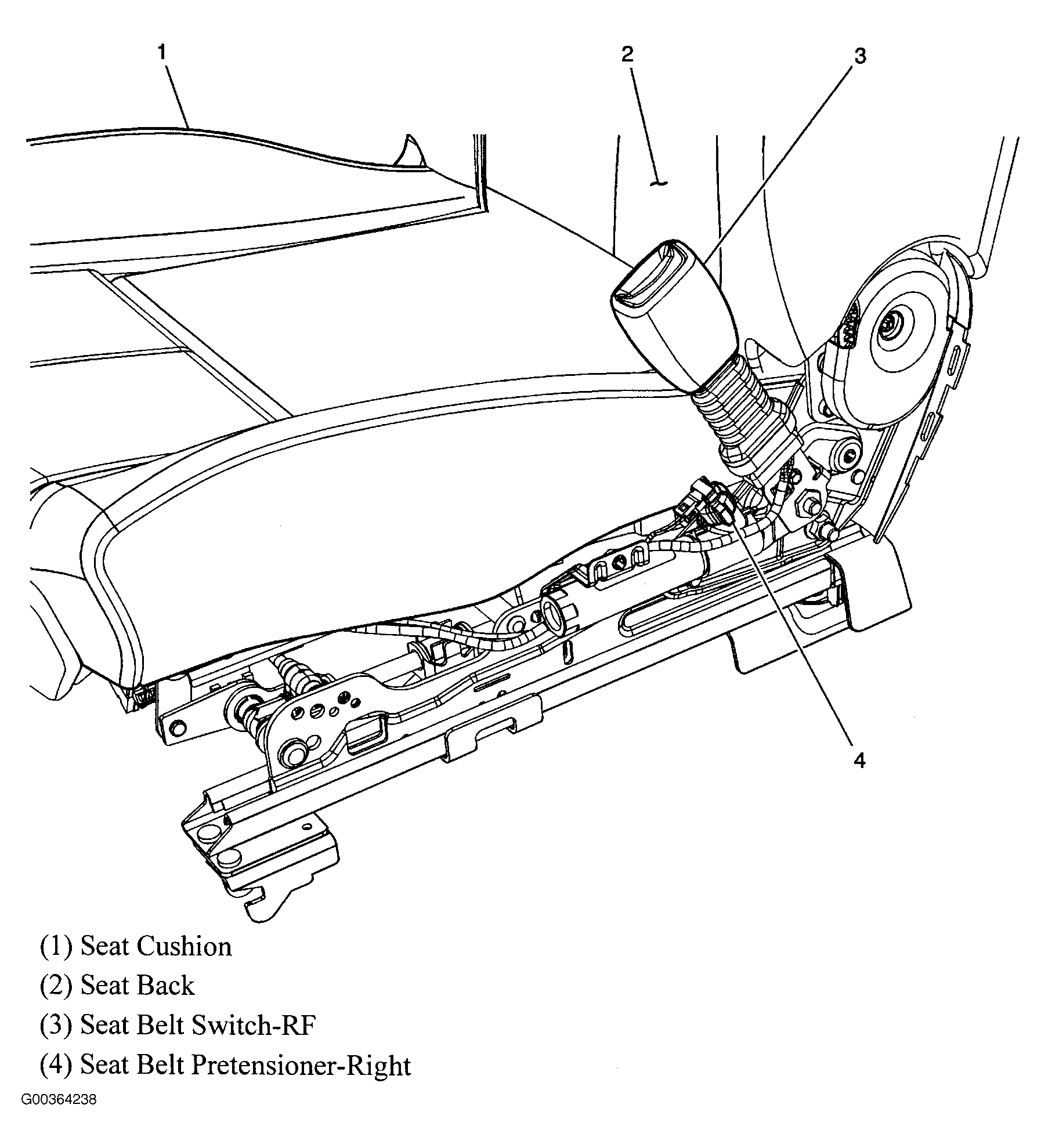 1

2

3

4

(1) Seat Cushion
(2) Seat Back
(3) Seat Belt Switch-RF
(4) Seat Belt Pretensioner-Right

G00364238