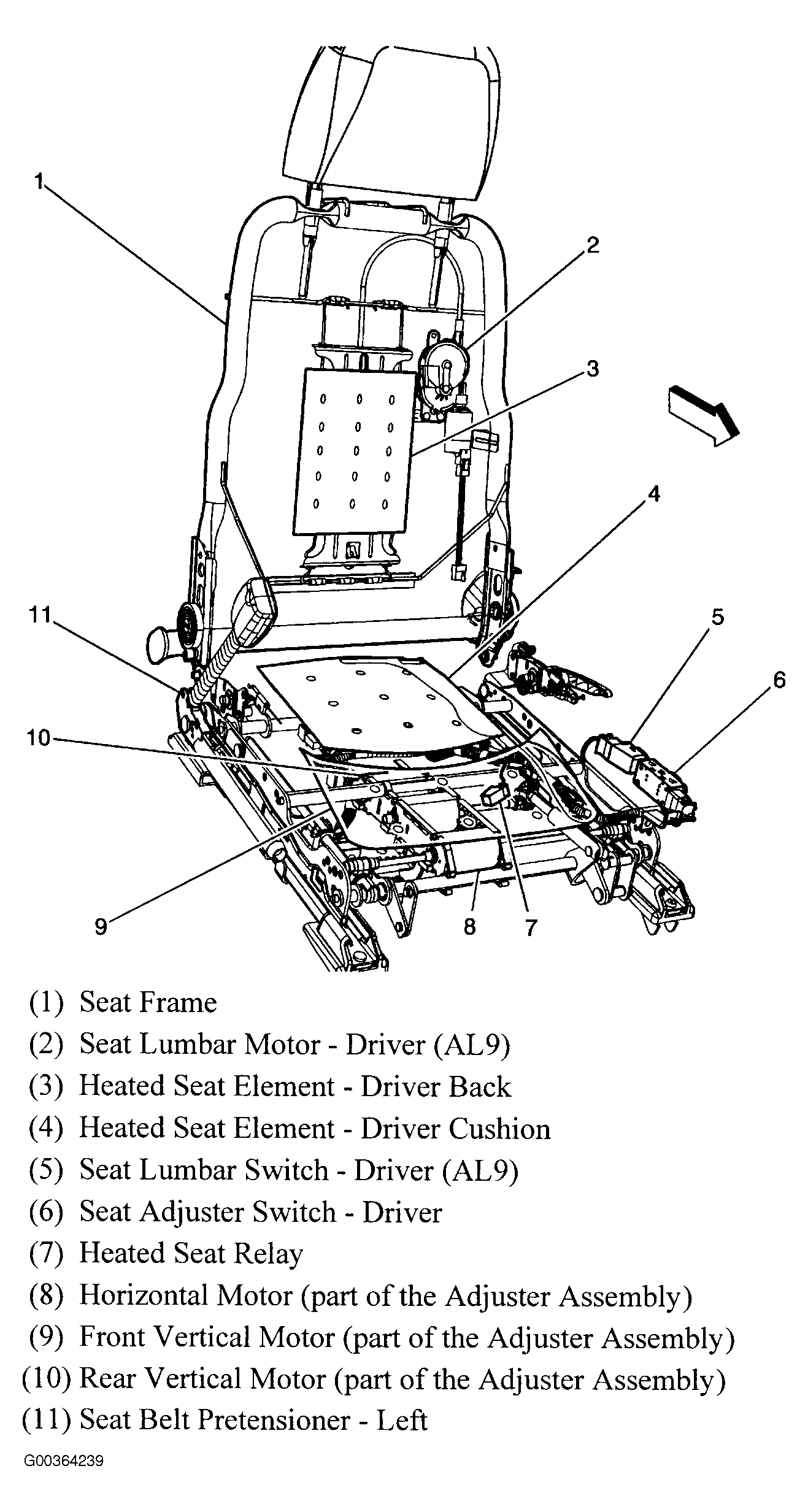 1
2
3
4
11
5
6
10
9
8
7

(1) Seat Frame
(2) Seat Lumbar Motor - Driver (AL9)
(3) Heated Seat Element - Driver Back
(4) Heated Seat Element - Driver Cushion
(5) Seat Lumbar Switch - Driver (AL9)
(6) Seat Adjuster Switch - Driver
(7) Heated Seat Relay
(8) Horizontal Motor (part of the Adjuster Assembly)
(9) Front Vertical Motor (part of the Adjuster Assembly)
(10) Rear Vertical Motor (part of the Adjuster Assembly)
(11) Seat Belt Pretensioner - Left

G00364239