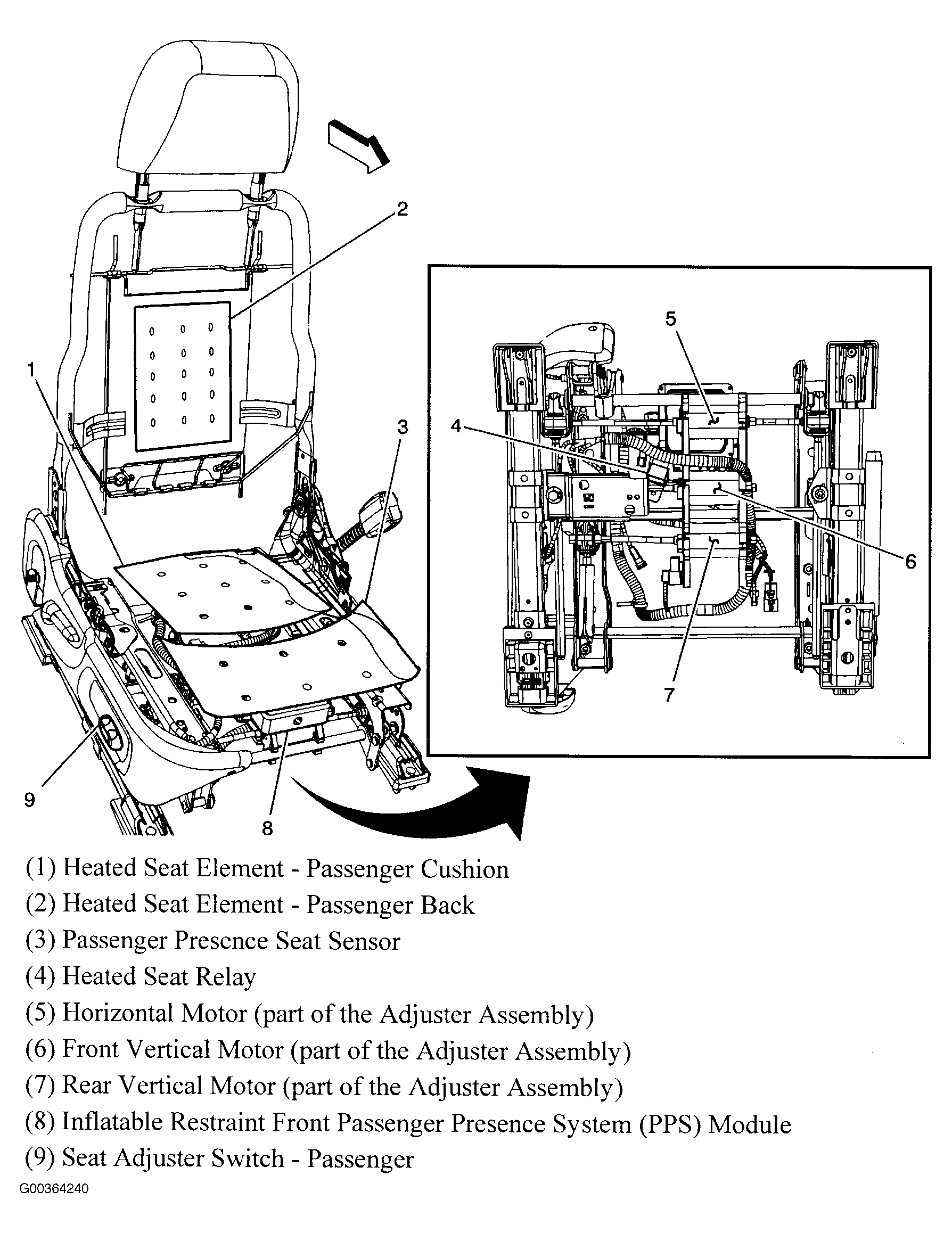 2

1

3

5

4

6

7

9

8

(1) Heated Seat Element - Passenger Cushion
(2) Heated Seat Element - Passenger Back
(3) Passenger Presence Seat Sensor
(4) Heated Seat Relay
(5) Horizontal Motor (part of the Adjuster Assembly)
(6) Front Vertical Motor (part of the Adjuster Assembly)
(7) Rear Vertical Motor (part of the Adjuster Assembly)
(8) Inflatable Restraint Front Passenger Presence System (PPS) Module
(9) Seat Adjuster Switch - Passenger

G00364240