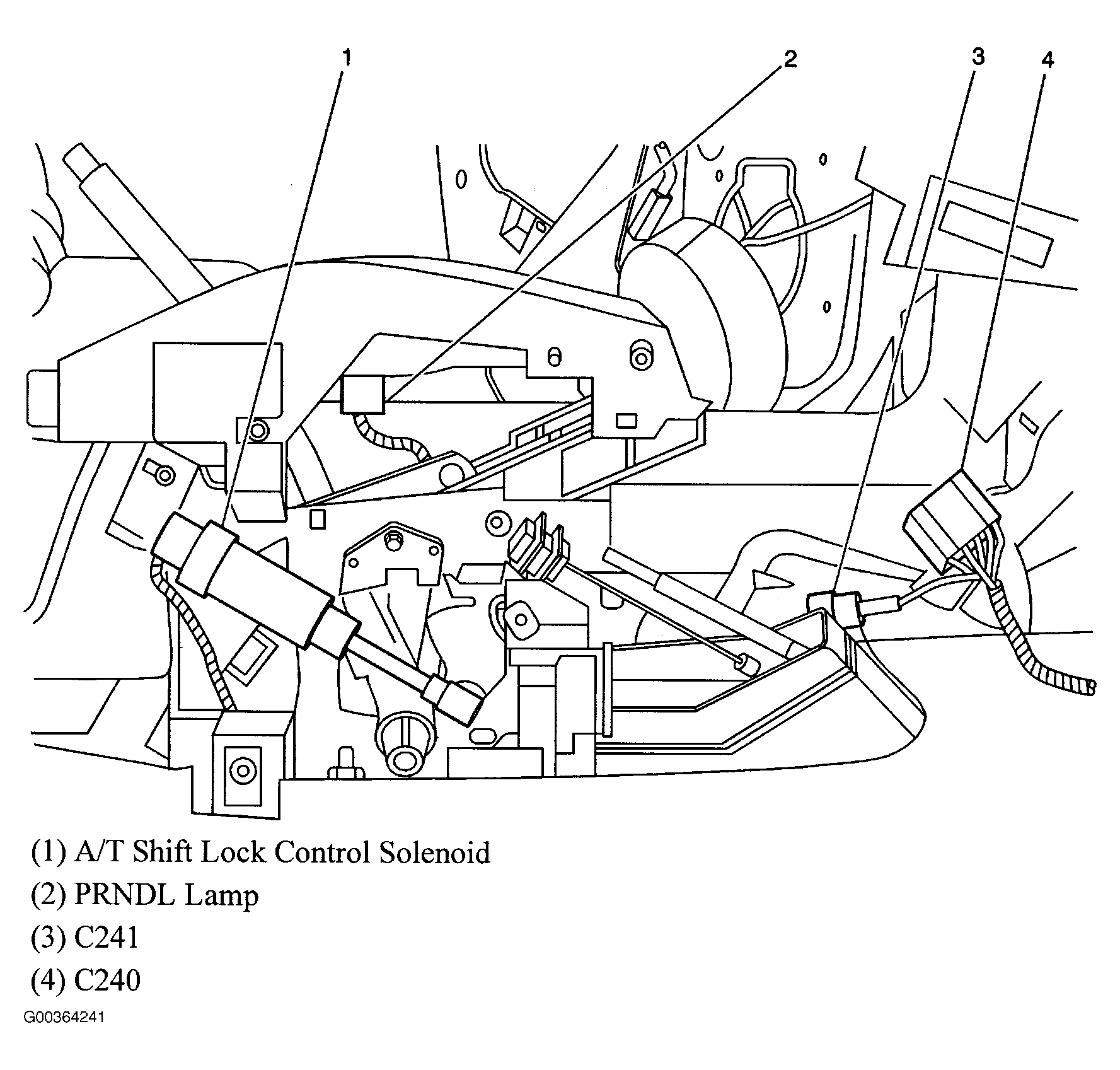 1
2
3
4

(1) A/T Shift Lock Control Solenoid
(2) PRNDL Lamp
(3) C241
(4) C240

G00364241