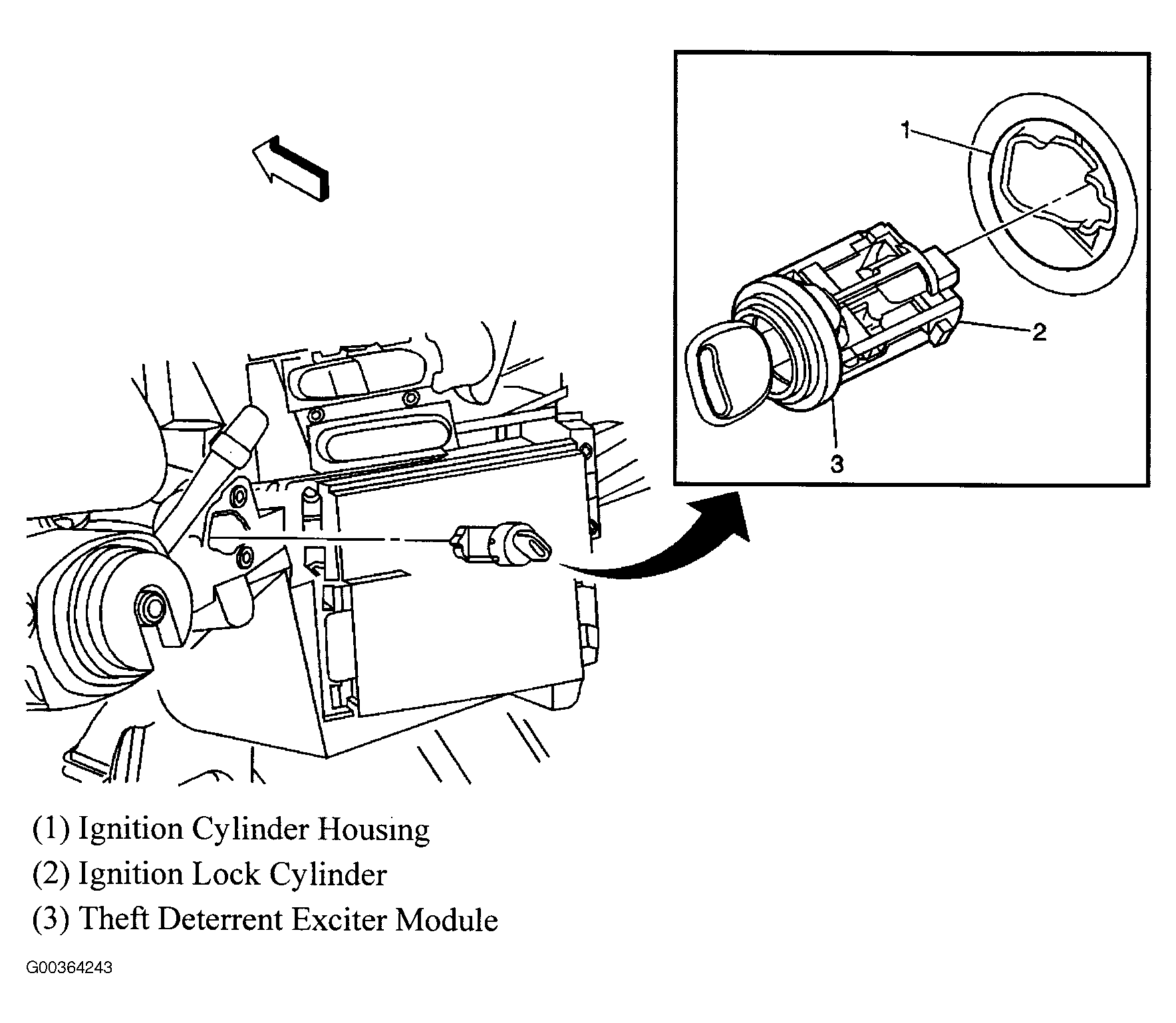 1

2

3

(1) Ignition Cylinder Housing
(2) Ignition Lock Cylinder
(3) Theft Deterrent Exciter Module

G00364243