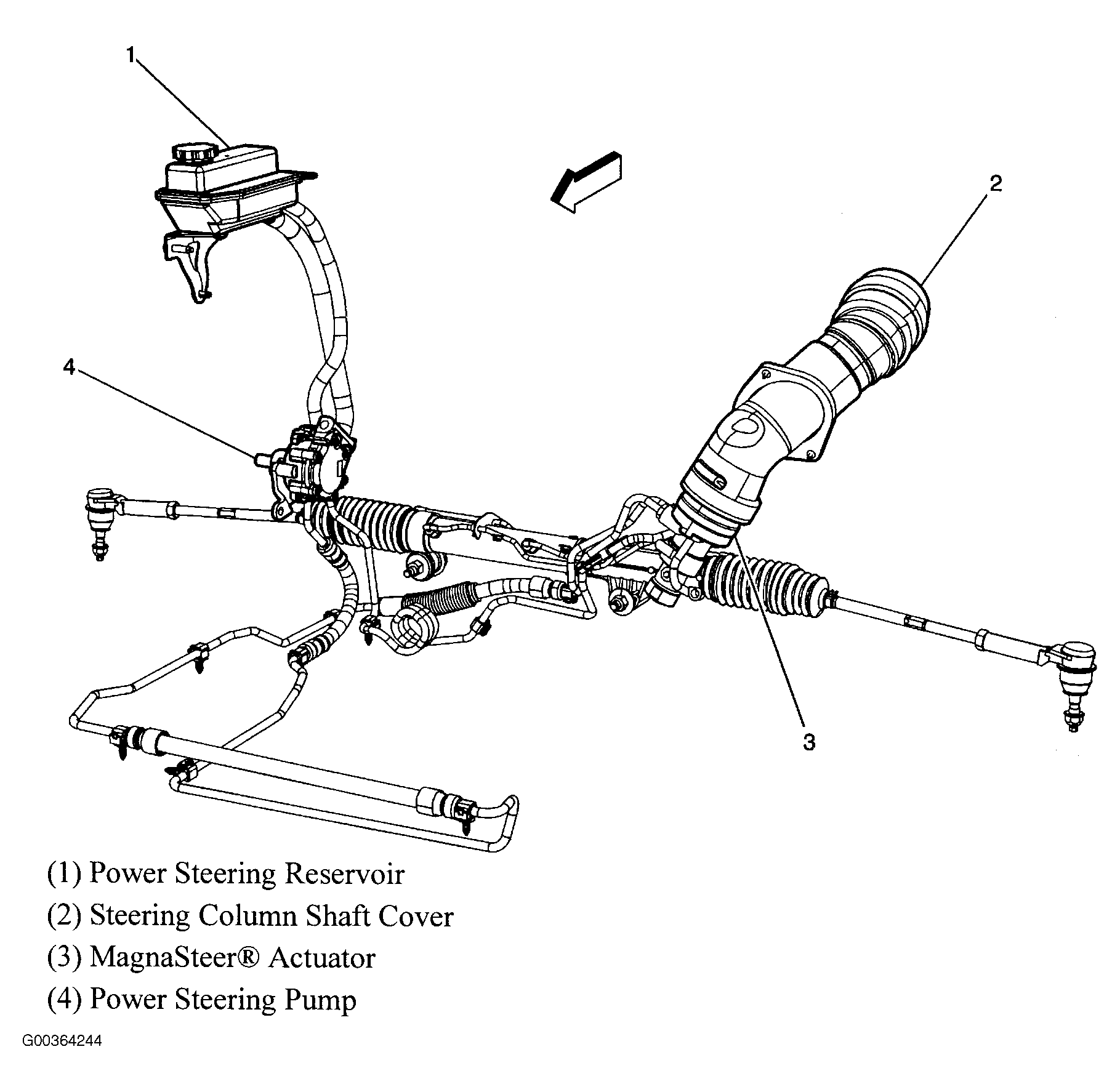 1

2

4

3

(1) Power Steering Reservoir
(2) Steering Column Shaft Cover
(3) MagnaSteer® Actuator
(4) Power Steering Pump

G00364244