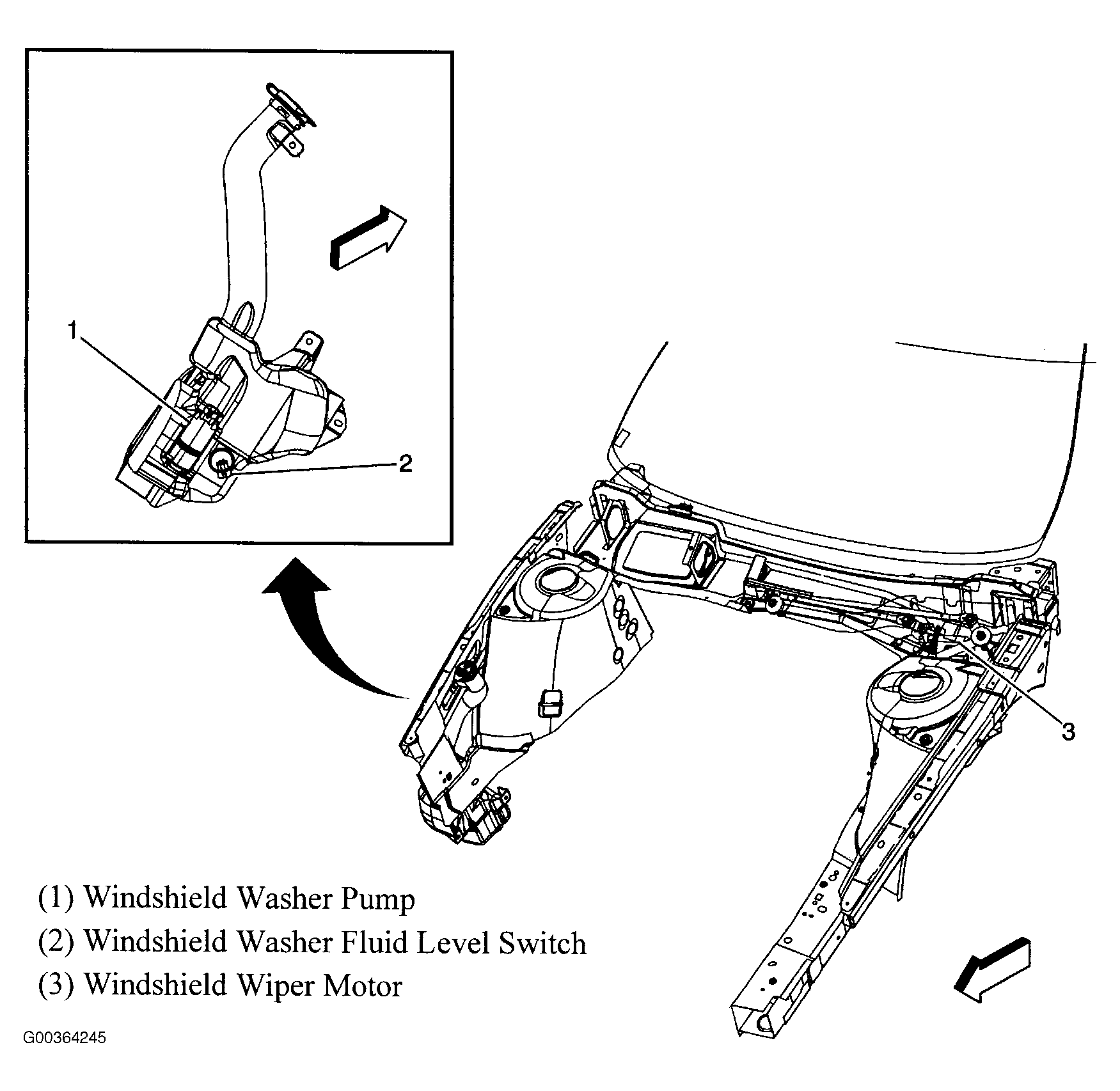 1

2

3

(1) Windshield Washer Pump
(2) Windshield Washer Fluid Level Switch
(3) Windshield Wiper Motor

G00364245