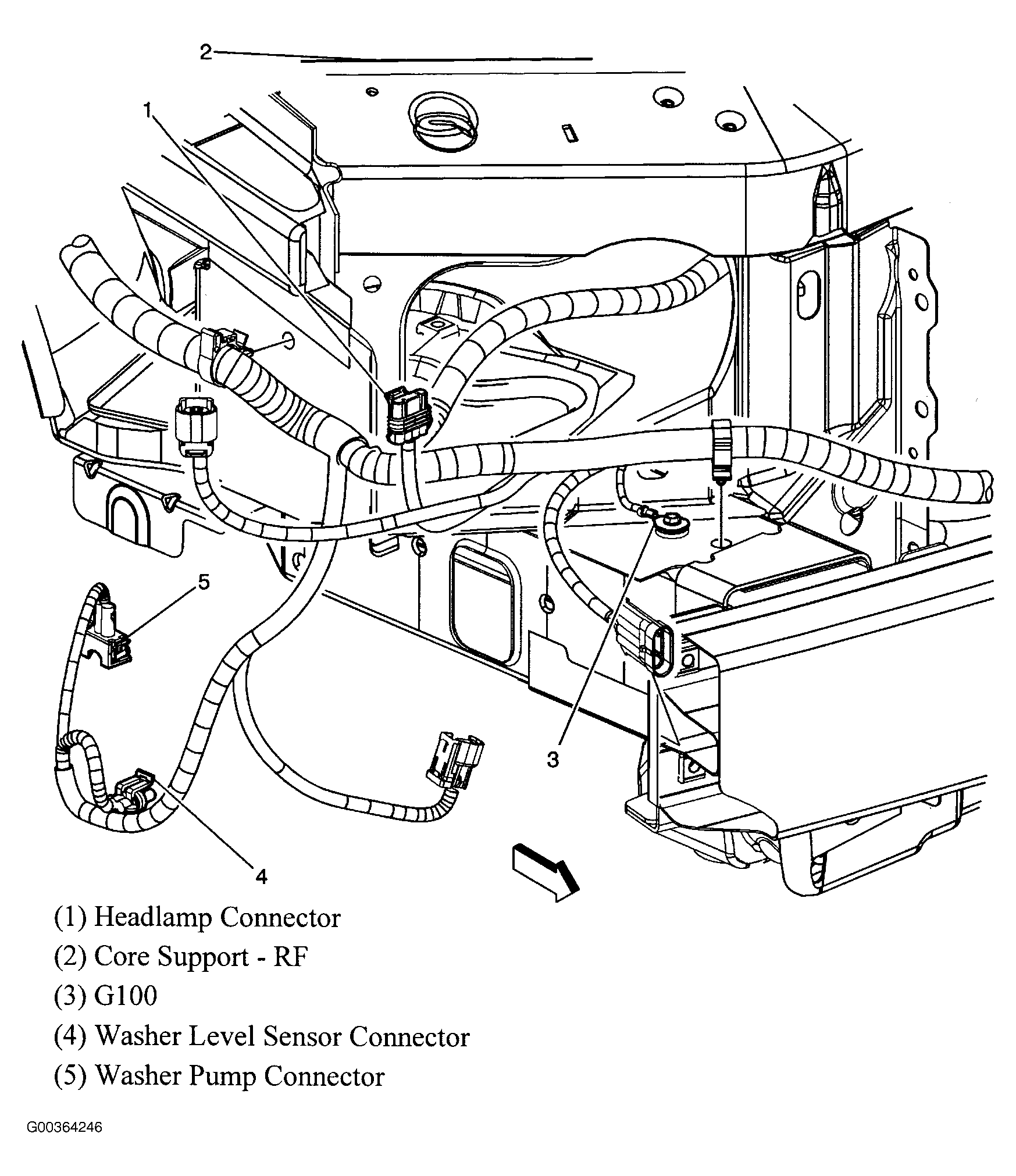 2
1
5
3
4

(1) Headlamp Connector
(2) Core Support - RF
(3) G100
(4) Washer Level Sensor Connector
(5) Washer Pump Connector

G00364246