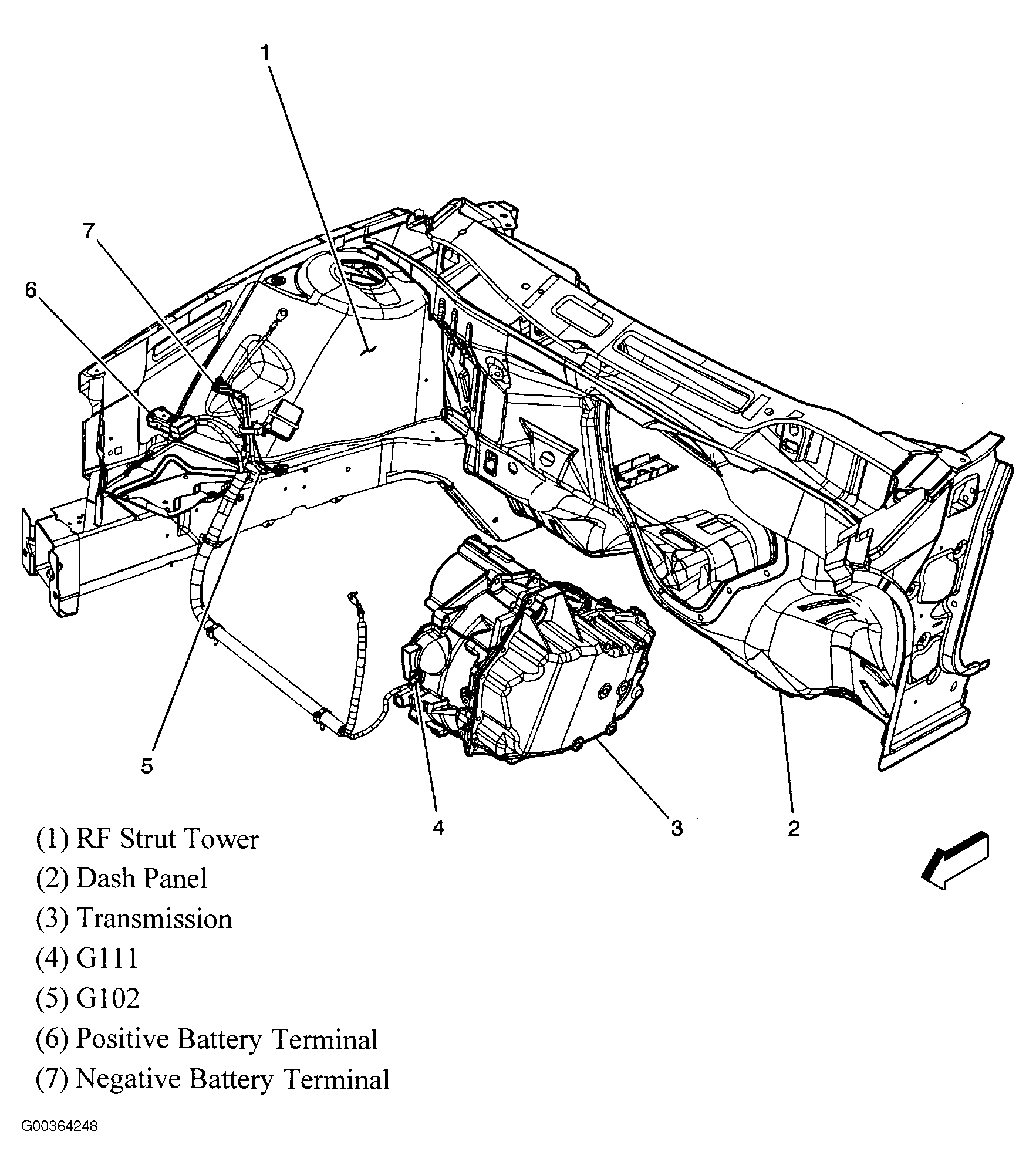 1
7
6
5
4
3
2

(1) RF Strut Tower
(2) Dash Panel
(3) Transmission
(4) G111
(5) G102
(6) Positive Battery Terminal
(7) Negative Battery Terminal

G00364248