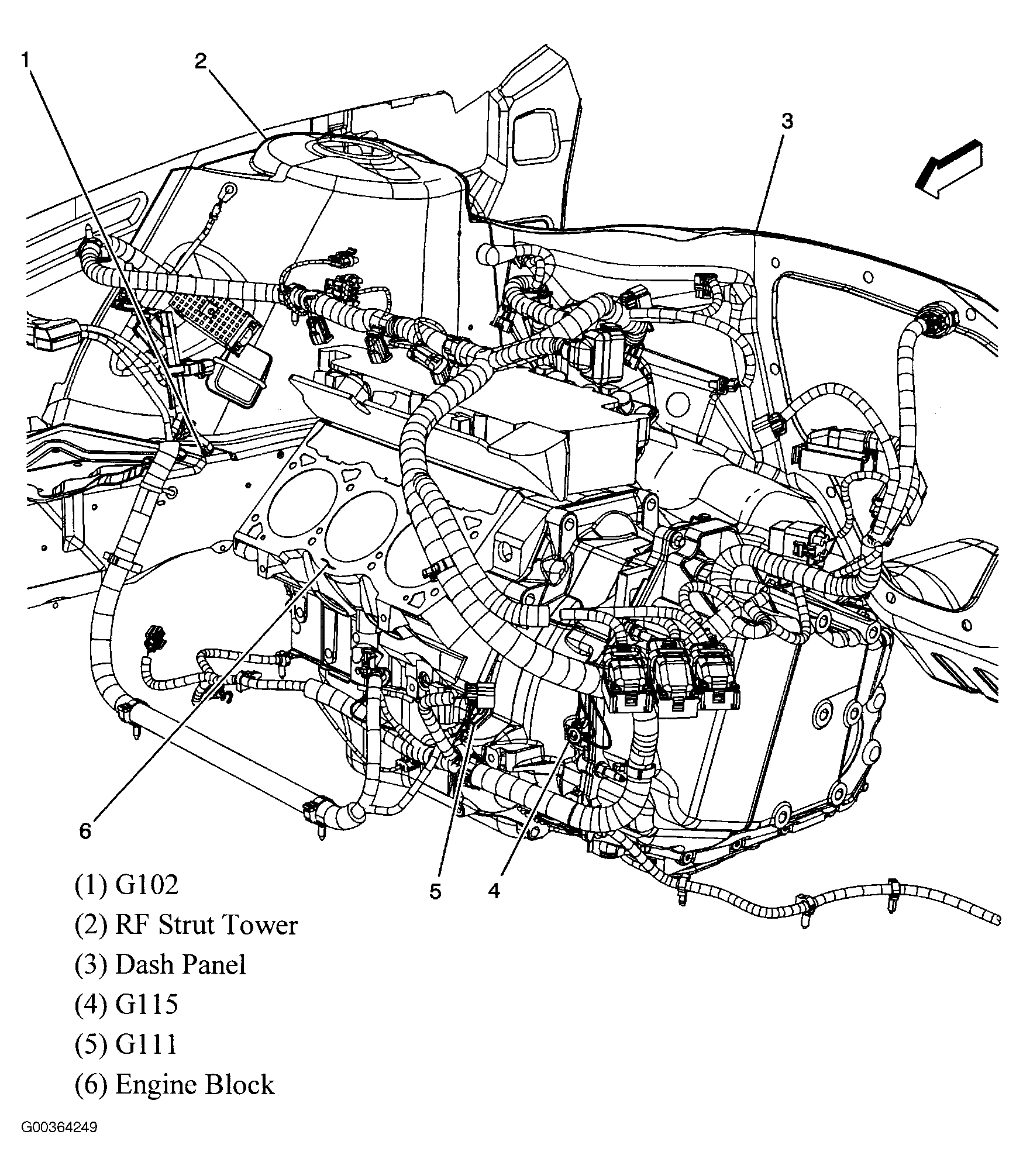 1
2
3
6
5
4

(1) G102
(2) RF Strut Tower
(3) Dash Panel
(4) G115
(5) G111
(6) Engine Block

G00364249