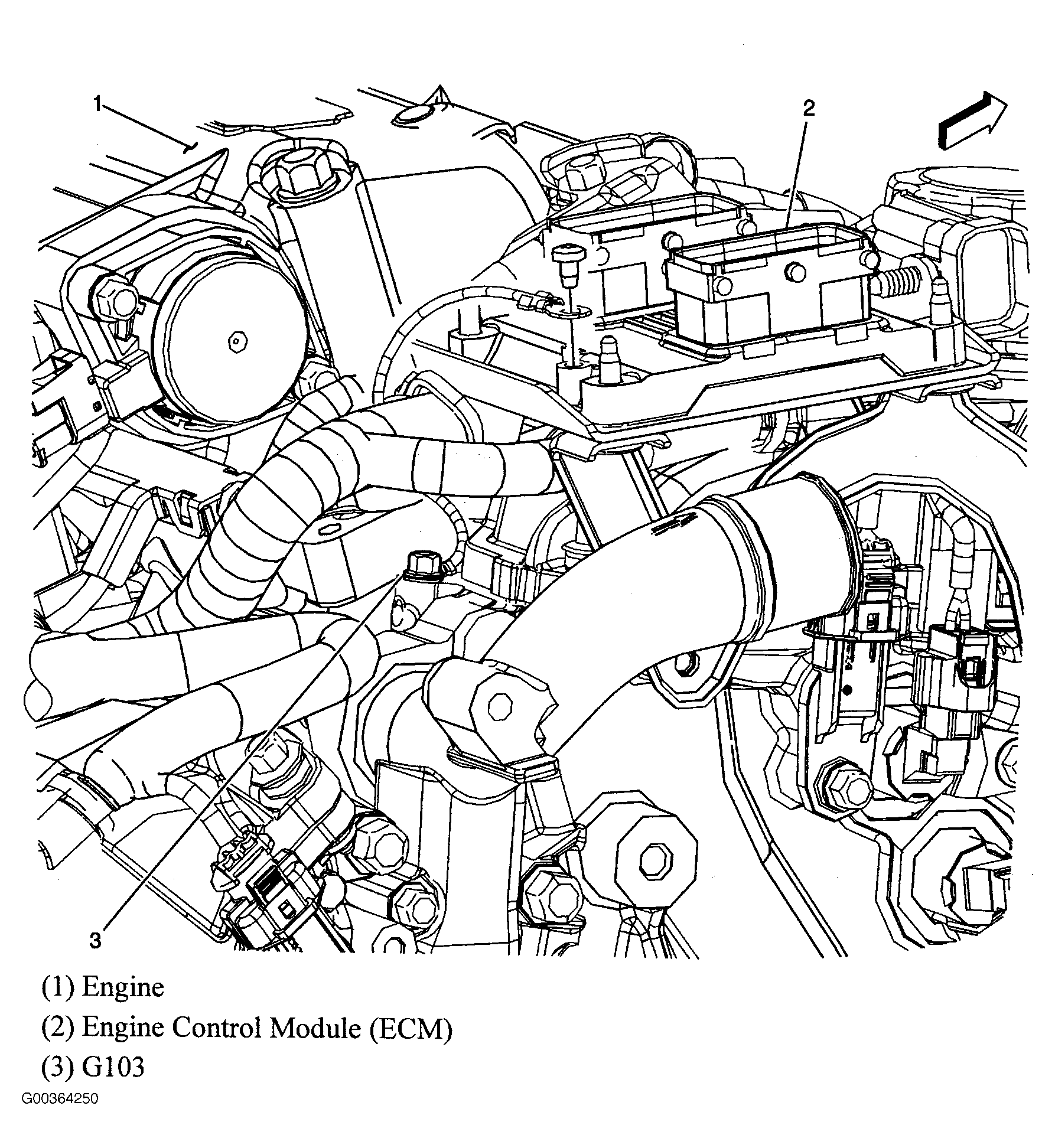 1

2

3

(1) Engine

(2) Engine Control Module (ECM)

(3) G103

G00364250