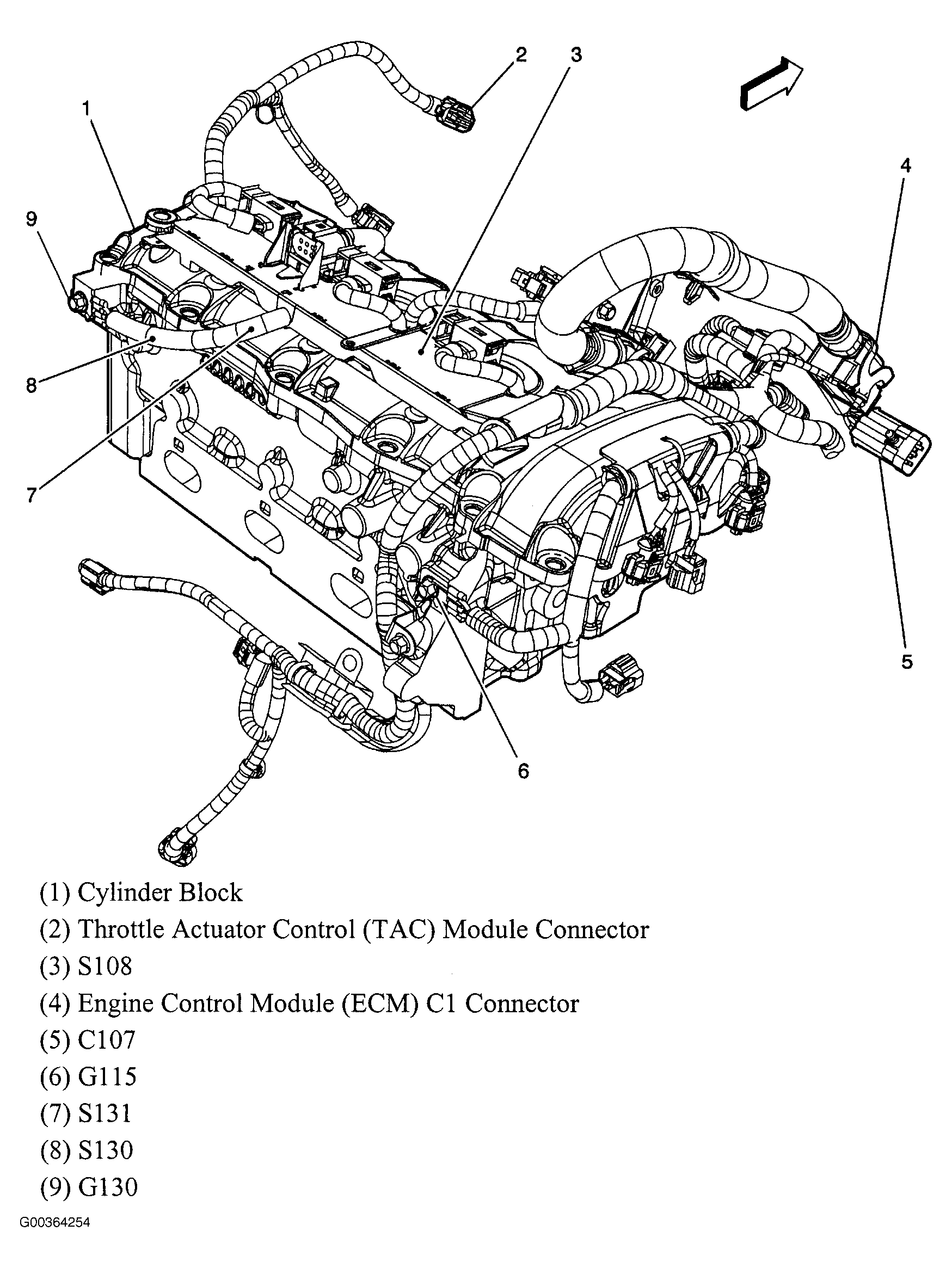 2
3
1
4
9
8
7
5
6

(1) Cylinder Block
(2) Throttle Actuator Control (TAC) Module Connector
(3) S108
(4) Engine Control Module (ECM) C1 Connector
(5) C107
(6) G115
(7) S131
(8) S130
(9) G130

G00364254