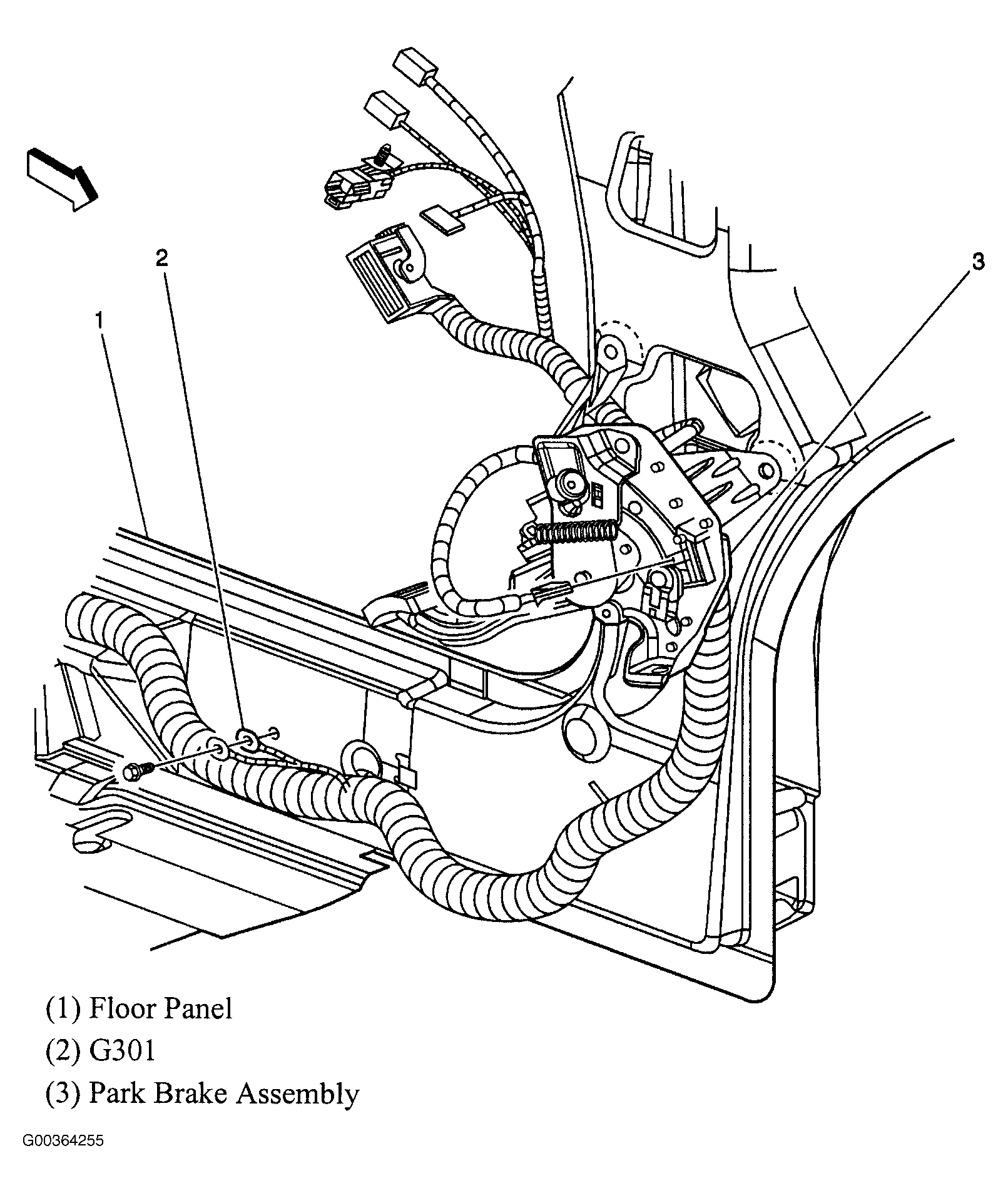 2

3

1

(1) Floor Panel

(2) G301

(3) Park Brake Assembly

G00364255