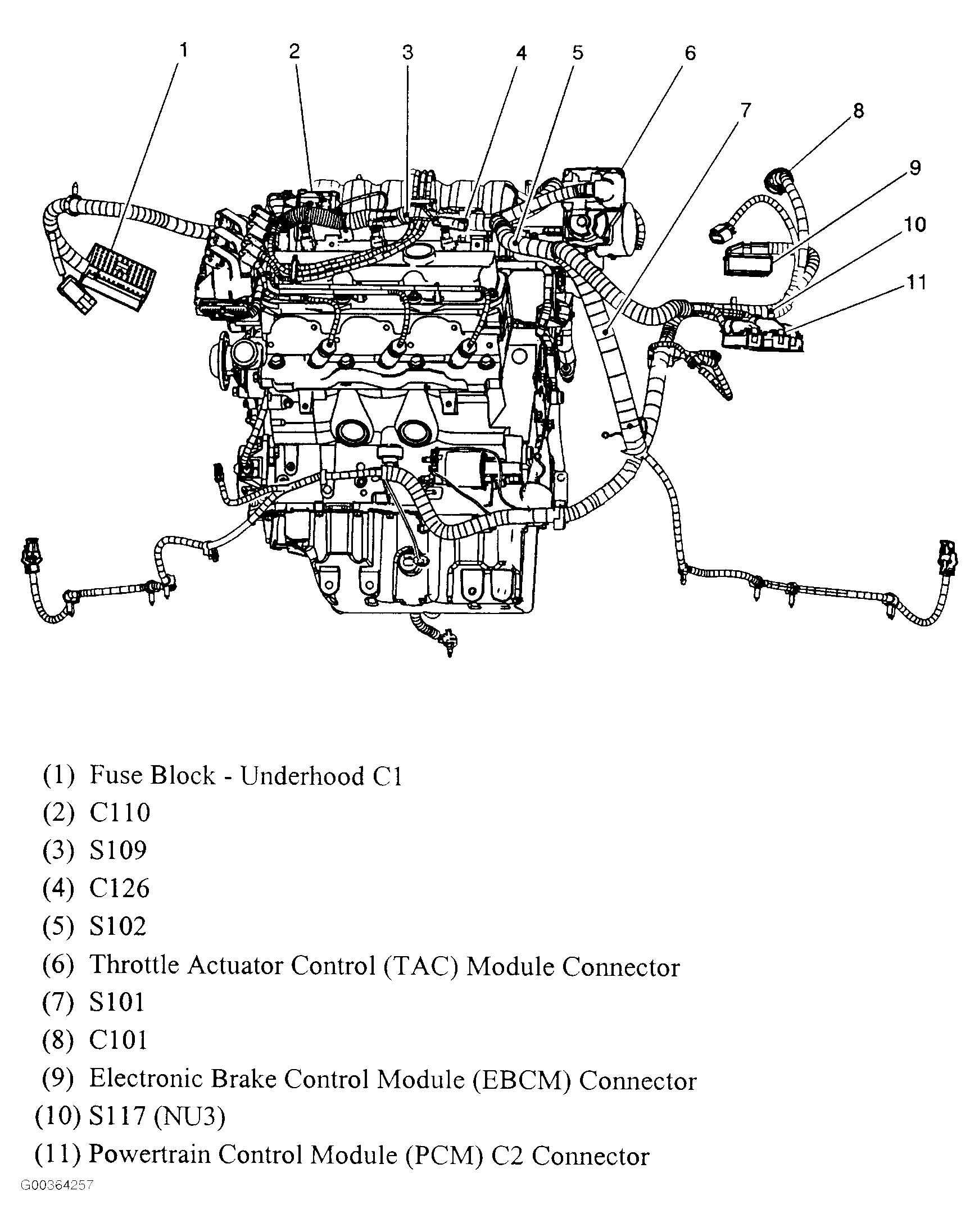 1 2 3 4 5 6 7 8 9 10 11

(1) Fuse Block - Underhood C1
(2) C110
(3) S109
(4) C126
(5) S102
(6) Throttle Actuator Control (TAC) Module Connector
(7) S101
(8) C101
(9) Electronic Brake Control Module (EBCM) Connector
(10) S117 (NU3)
(11) Powertrain Control Module (PCM) C2 Connector

G00364257