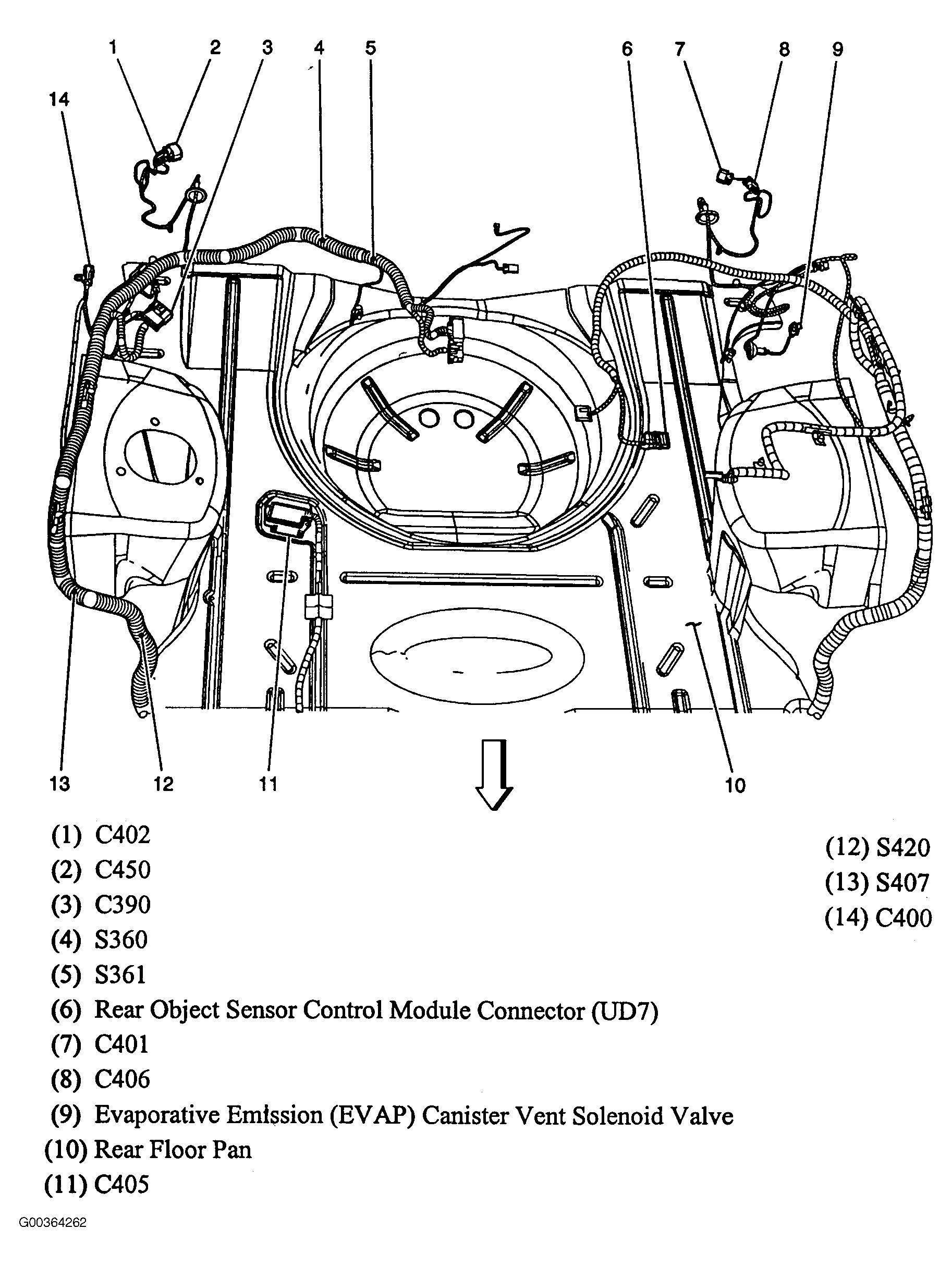 1 2 3 4 5 6 7 8 9

14

13 12 11 10

(1) C402
(2) C450
(3) C390
(4) S360
(5) S361
(6) Rear Object Sensor Control Module Connector (UD7)
(7) C401
(8) C406
(9) Evaporative Emission (EVAP) Canister Vent Solenoid Valve
(10) Rear Floor Pan
(11) C405

(12) S420
(13) S407
(14) C400

G00364262