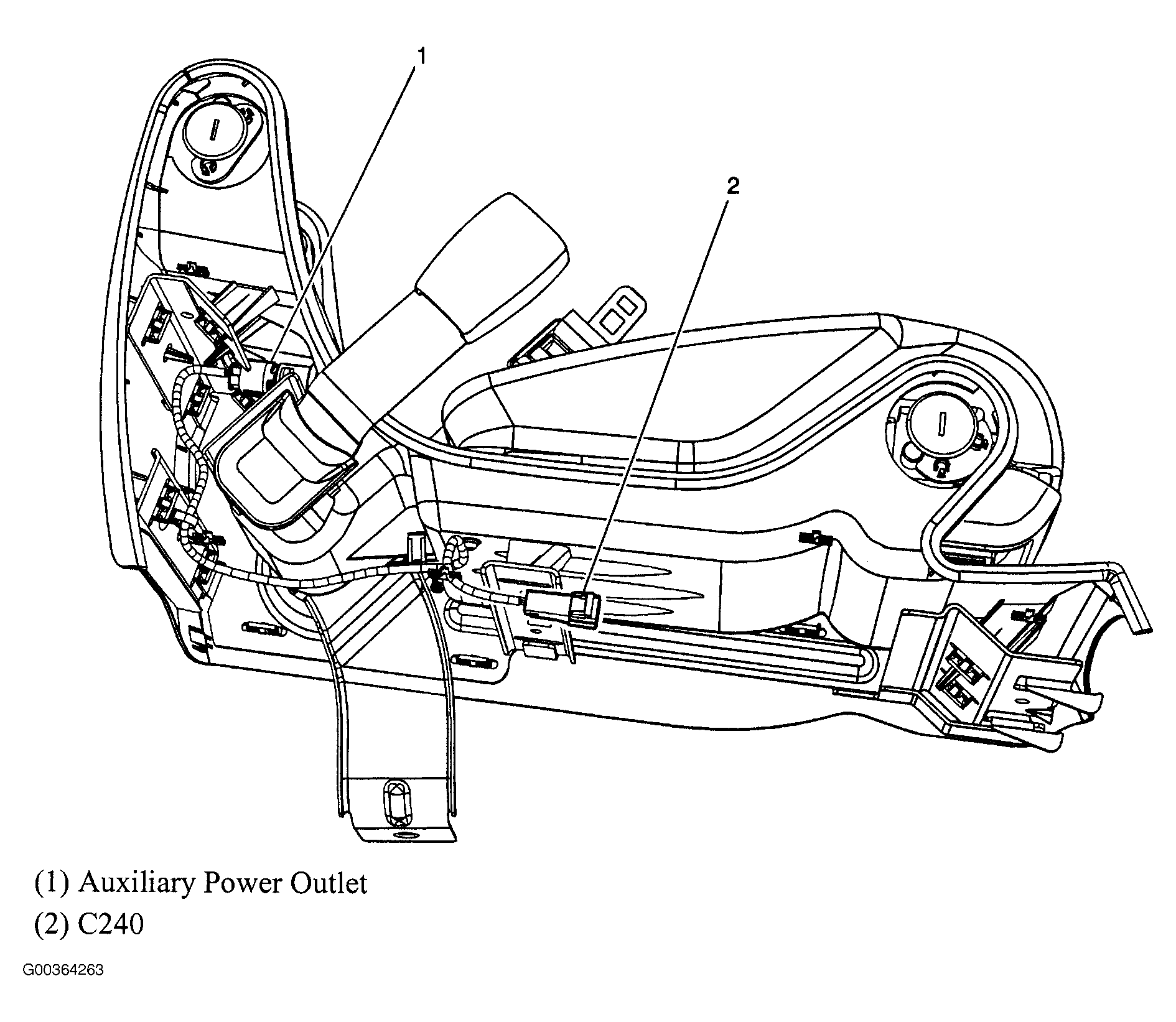 1

2

(1) Auxiliary Power Outlet

(2) C240

G00364263