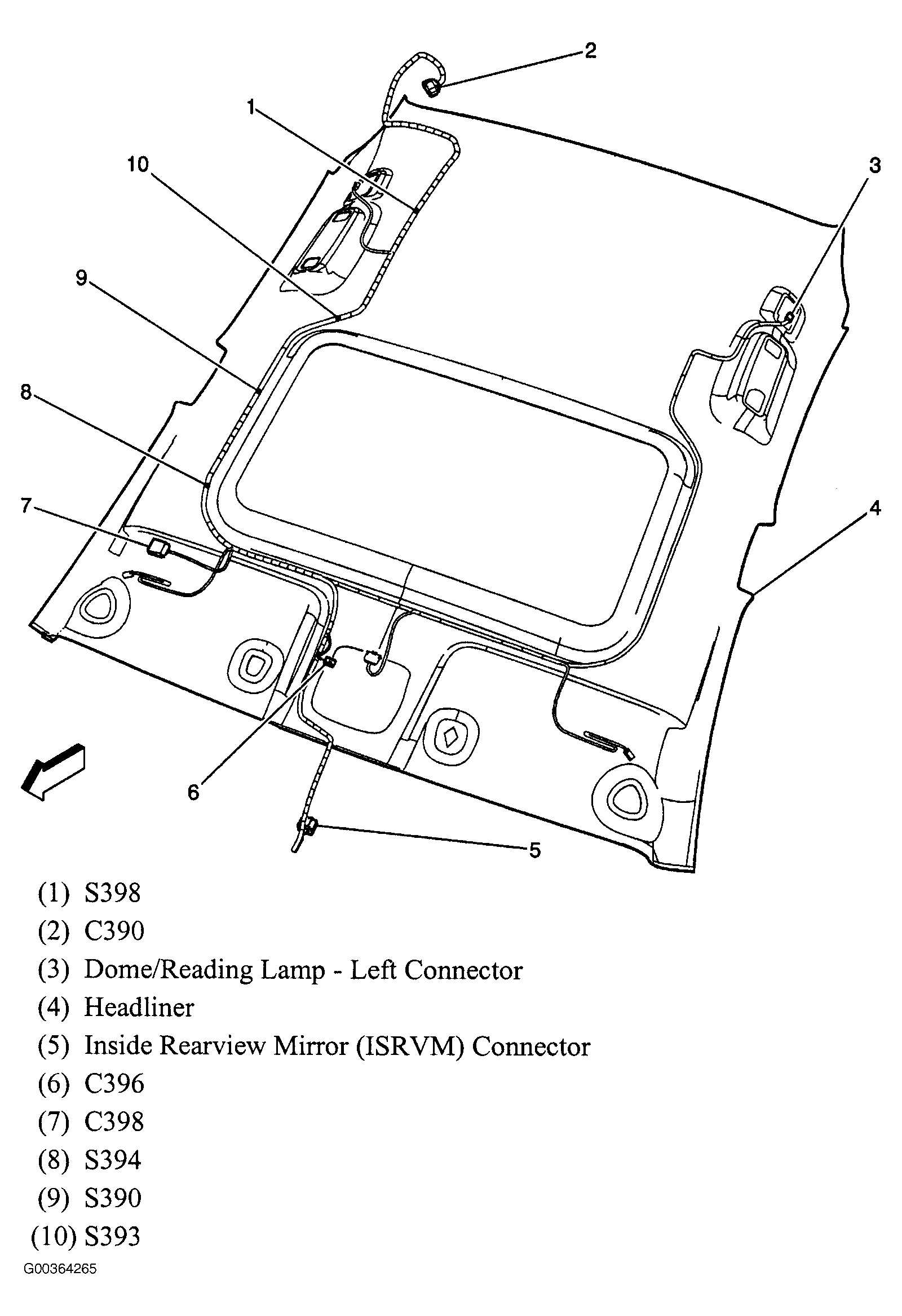 2
1
10
3
9
8
7
4
6
5

(1) S398
(2) C390
(3) Dome/Reading Lamp - Left Connector
(4) Headliner
(5) Inside Rearview Mirror (ISRVM) Connector
(6) C396
(7) C398
(8) S394
(9) S390
(10) S393

G00364265