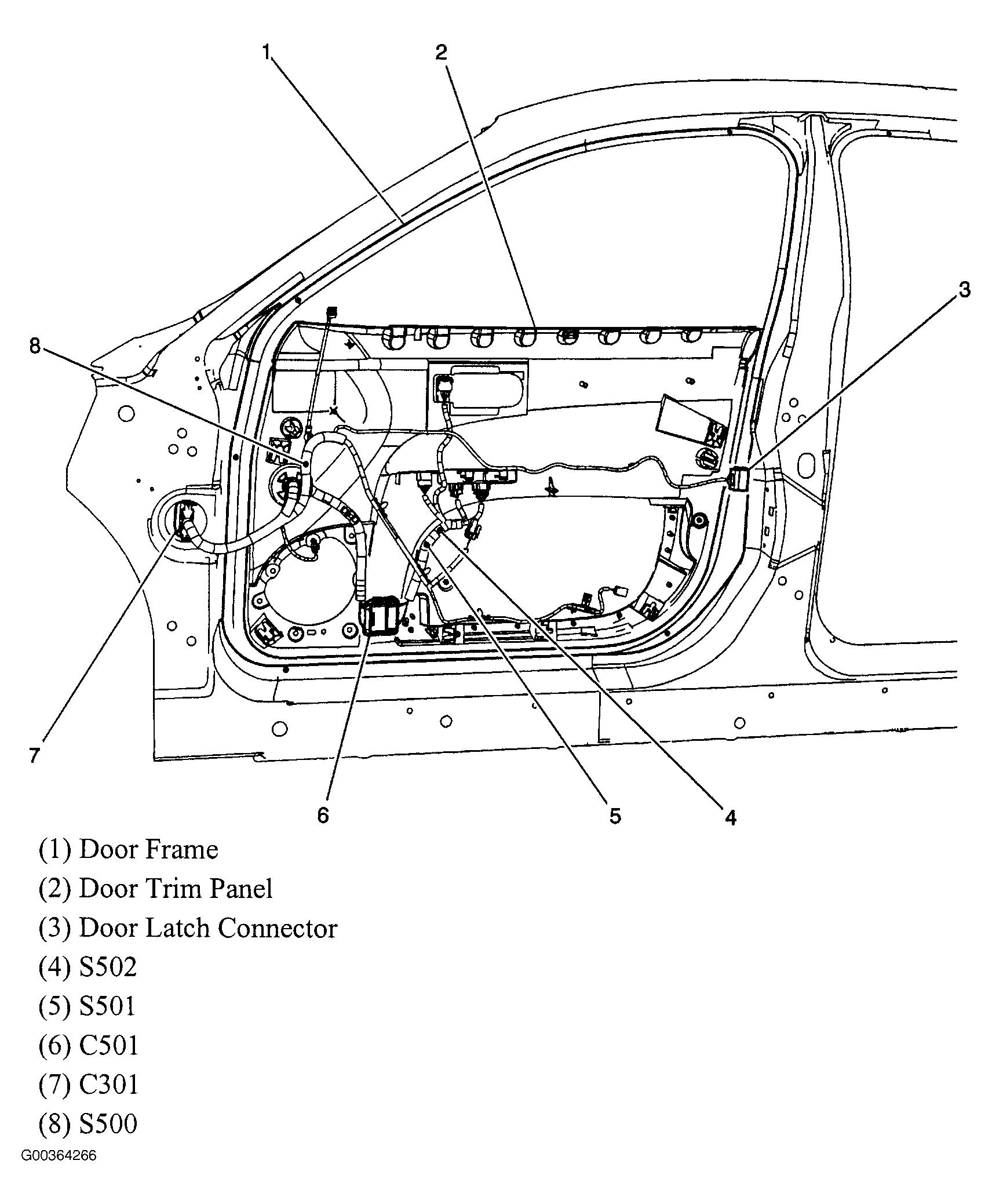 1
2
3
8
7
6
5
4

(1) Door Frame
(2) Door Trim Panel
(3) Door Latch Connector
(4) S502
(5) S501
(6) C501
(7) C301
(8) S500

G00364266