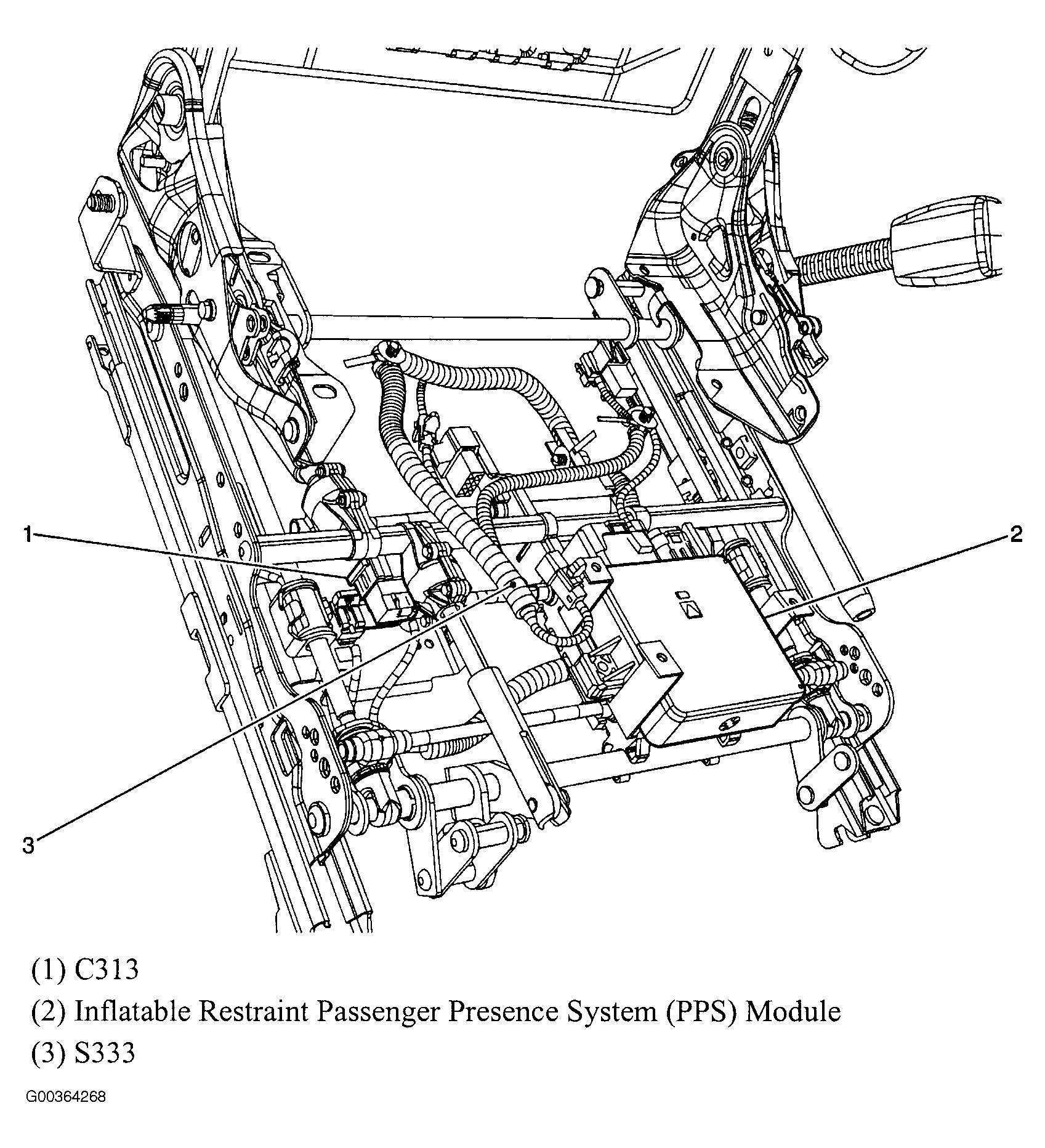 1

2

3

(1) C313

(2) Inflatable Restraint Passenger Presence System (PPS) Module

(3) S333

G00364268