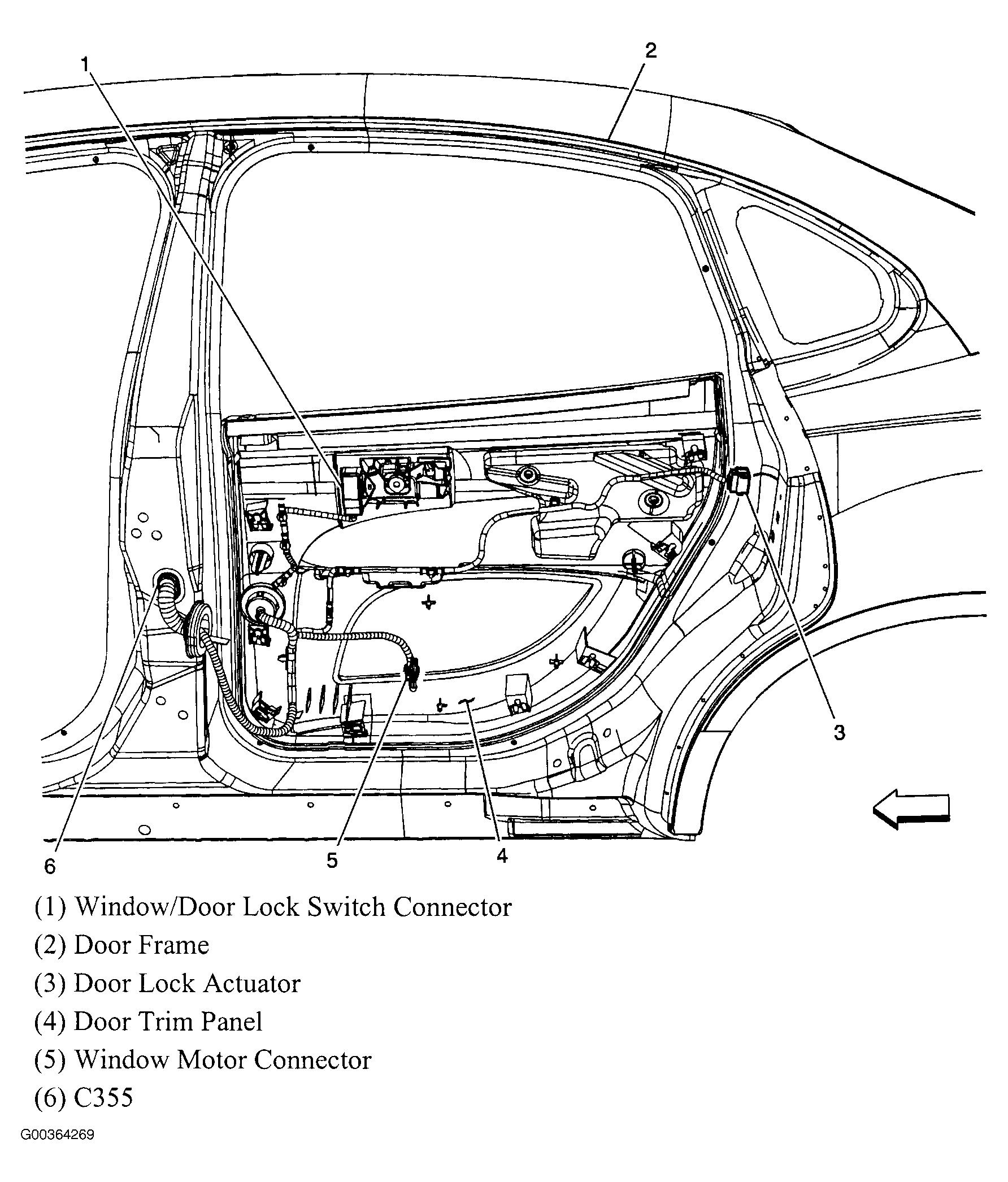 1

2

3

6

5

4

(1) Window/Door Lock Switch Connector

(2) Door Frame

(3) Door Lock Actuator

(4) Door Trim Panel

(5) Window Motor Connector

(6) C355

G00364269