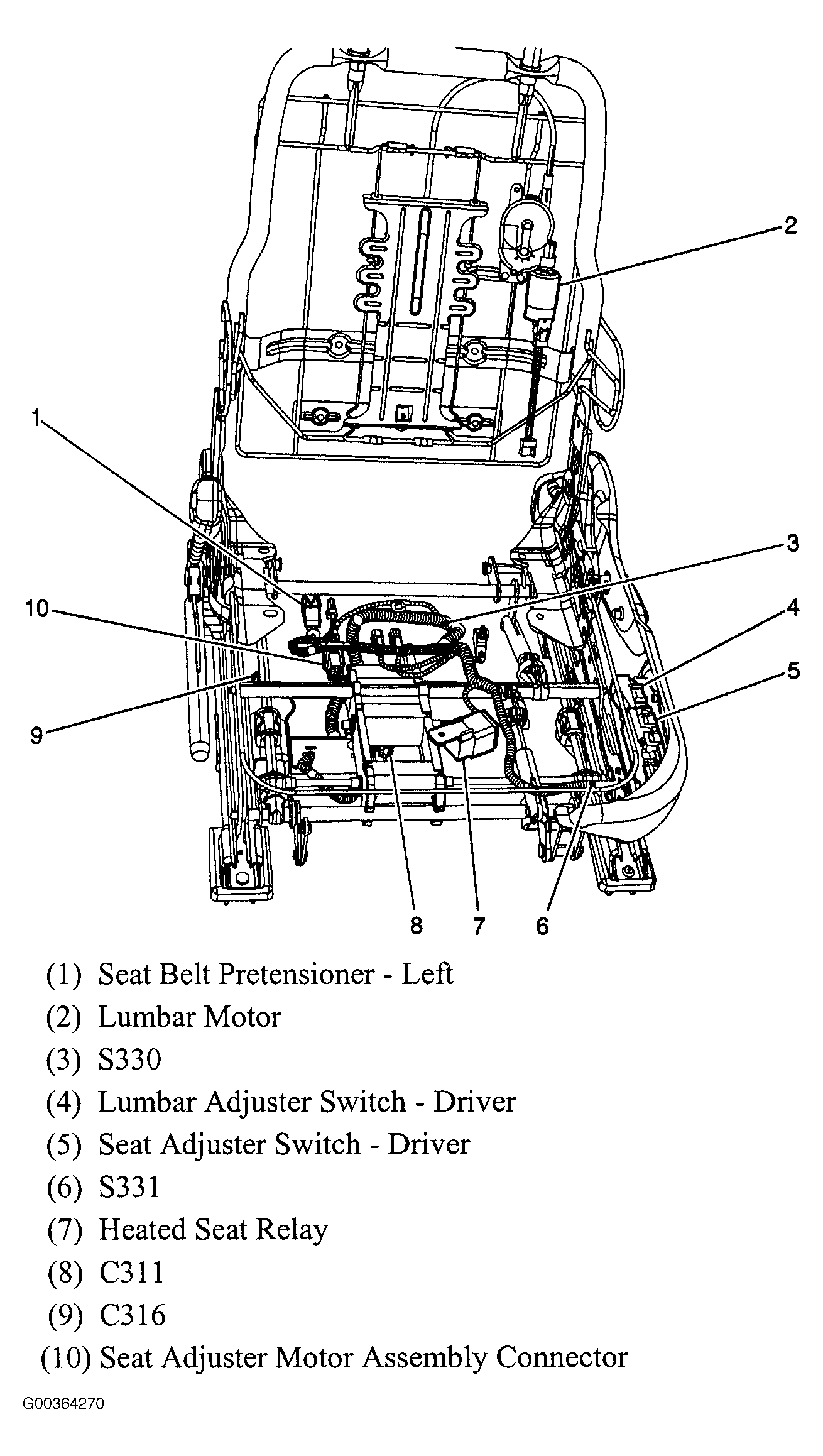 2

1

3

10

4

5

9

8 7 6

(1) Seat Belt Pretensioner - Left
(2) Lumbar Motor
(3) S330
(4) Lumbar Adjuster Switch - Driver
(5) Seat Adjuster Switch - Driver
(6) S331
(7) Heated Seat Relay
(8) C311
(9) C316
(10) Seat Adjuster Motor Assembly Connector

G00364270