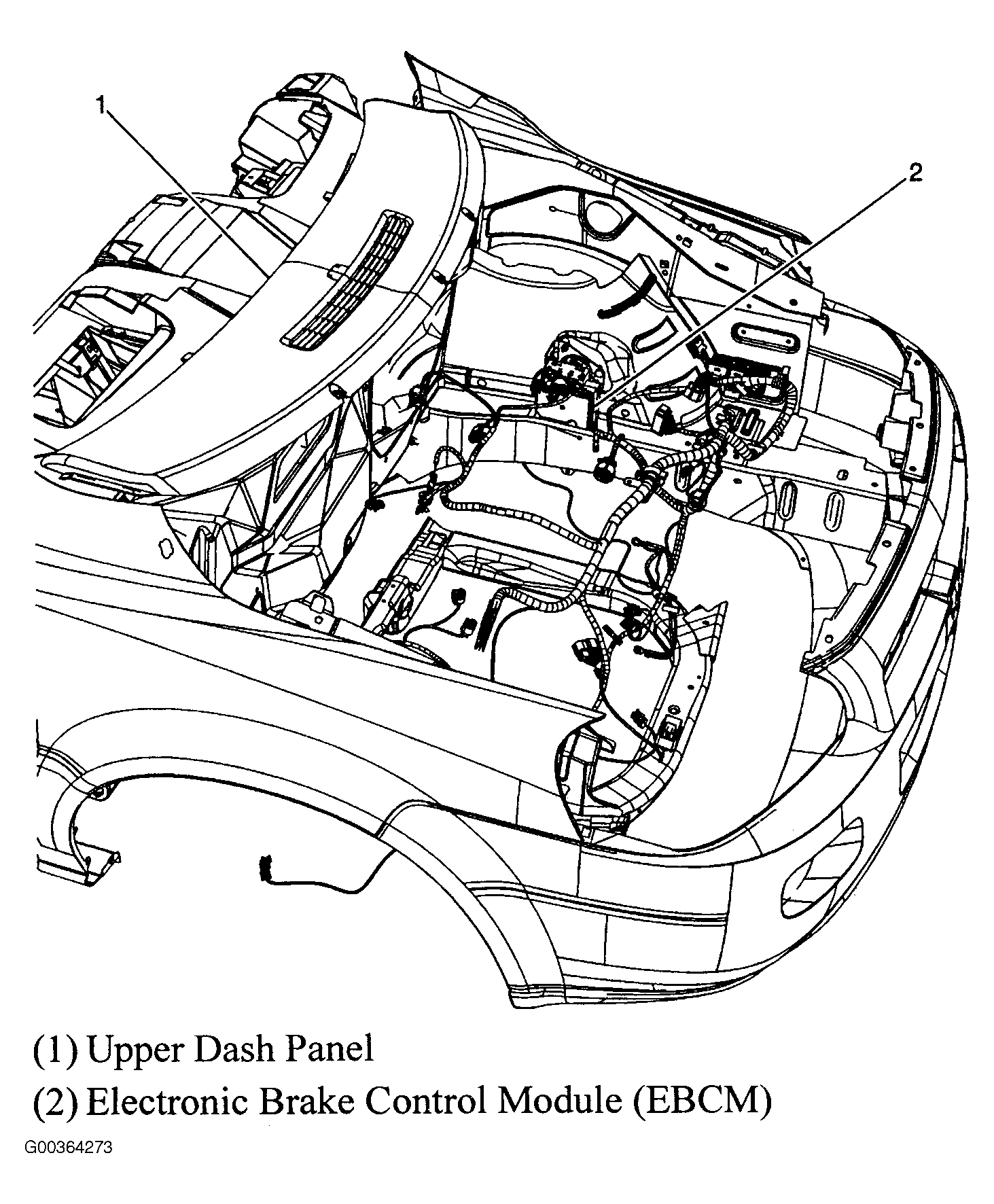 1

2

(1) Upper Dash Panel

(2) Electronic Brake Control Module (EBCM)

G00364273