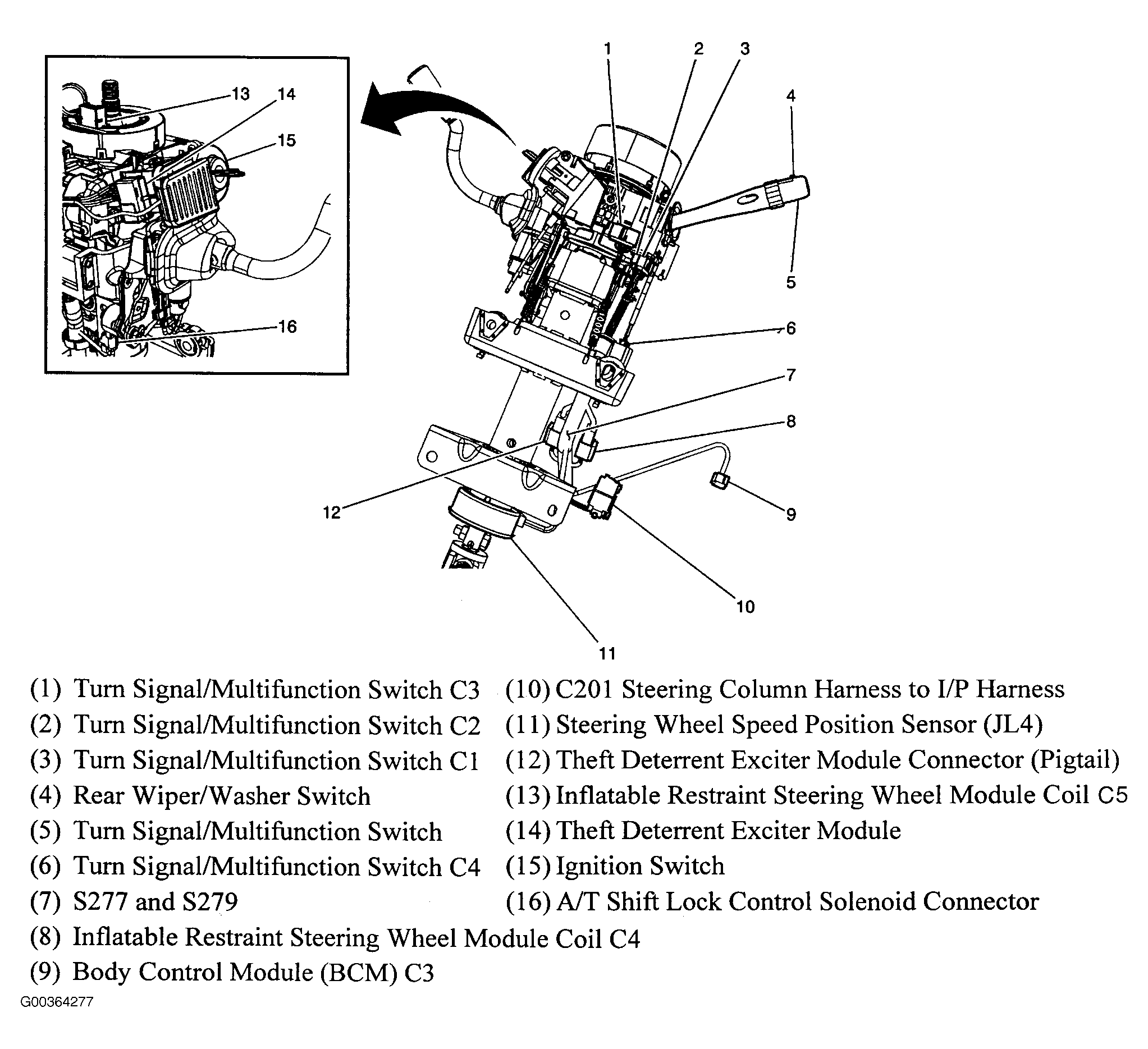 13
14
15
16
1
2
3
4
5
6
7
8
9
10
11
12

(1) Turn Signal/Multifunction Switch C3
(2) Turn Signal/Multifunction Switch C2
(3) Turn Signal/Multifunction Switch C1
(4) Rear Wiper/Washer Switch
(5) Turn Signal/Multifunction Switch
(6) Turn Signal/Multifunction Switch C4
(7) S277 and S279
(8) Inflatable Restraint Steering Wheel Module Coil C4
(9) Body Control Module (BCM) C3

(10) C201 Steering Column Harness to I/P Harness
(11) Steering Wheel Speed Position Sensor (JL4)
(12) Theft Deterrent Exciter Module Connector (Pigtail)
(13) Inflatable Restraint Steering Wheel Module Coil C5
(14) Theft Deterrent Exciter Module
(15) Ignition Switch
(16) A/T Shift Lock Control Solenoid Connector

G00364277