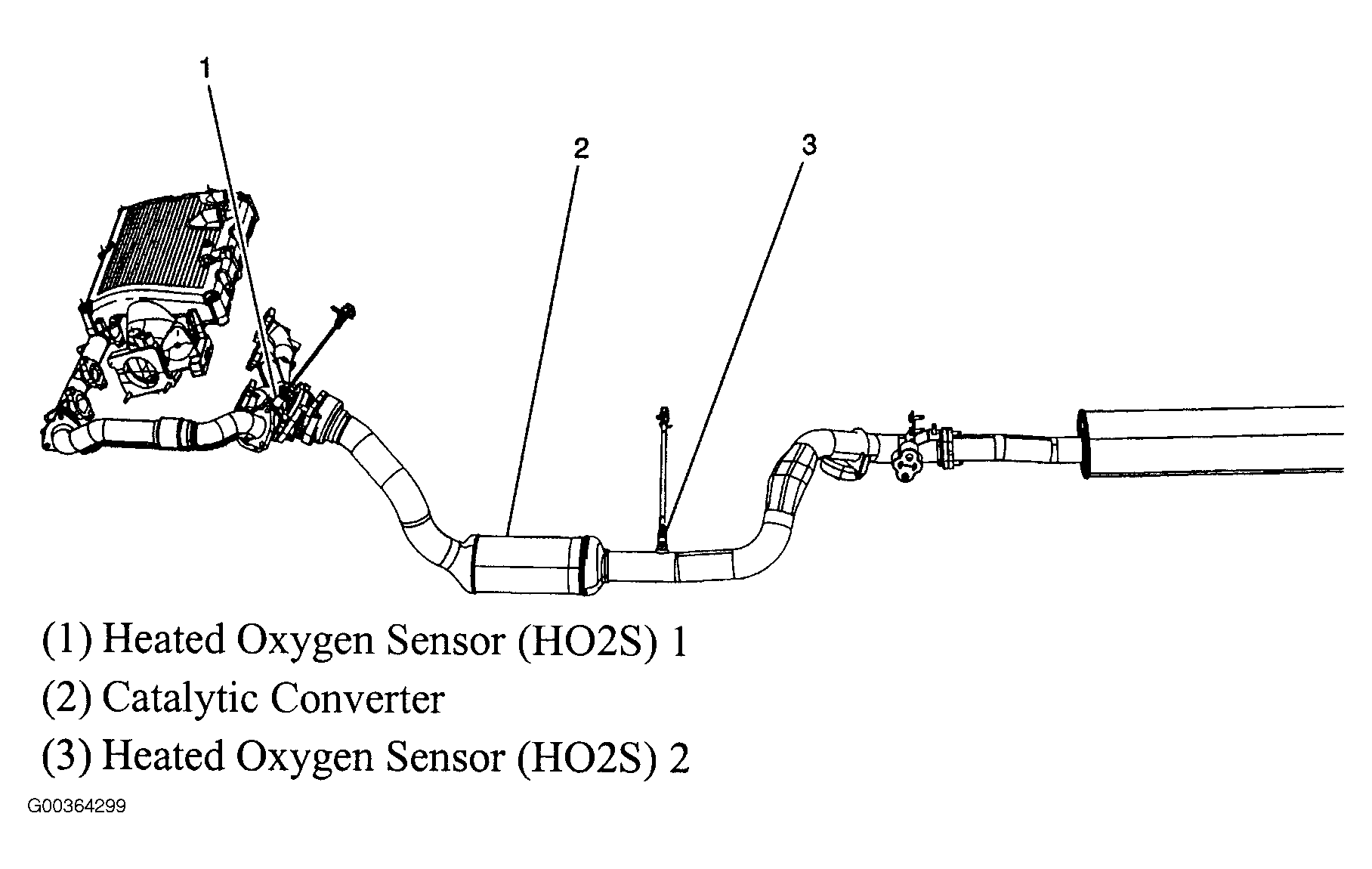 1

2

3

(1) Heated Oxygen Sensor (HO2S) 1

(2) Catalytic Converter

(3) Heated Oxygen Sensor (HO2S) 2

G00364299