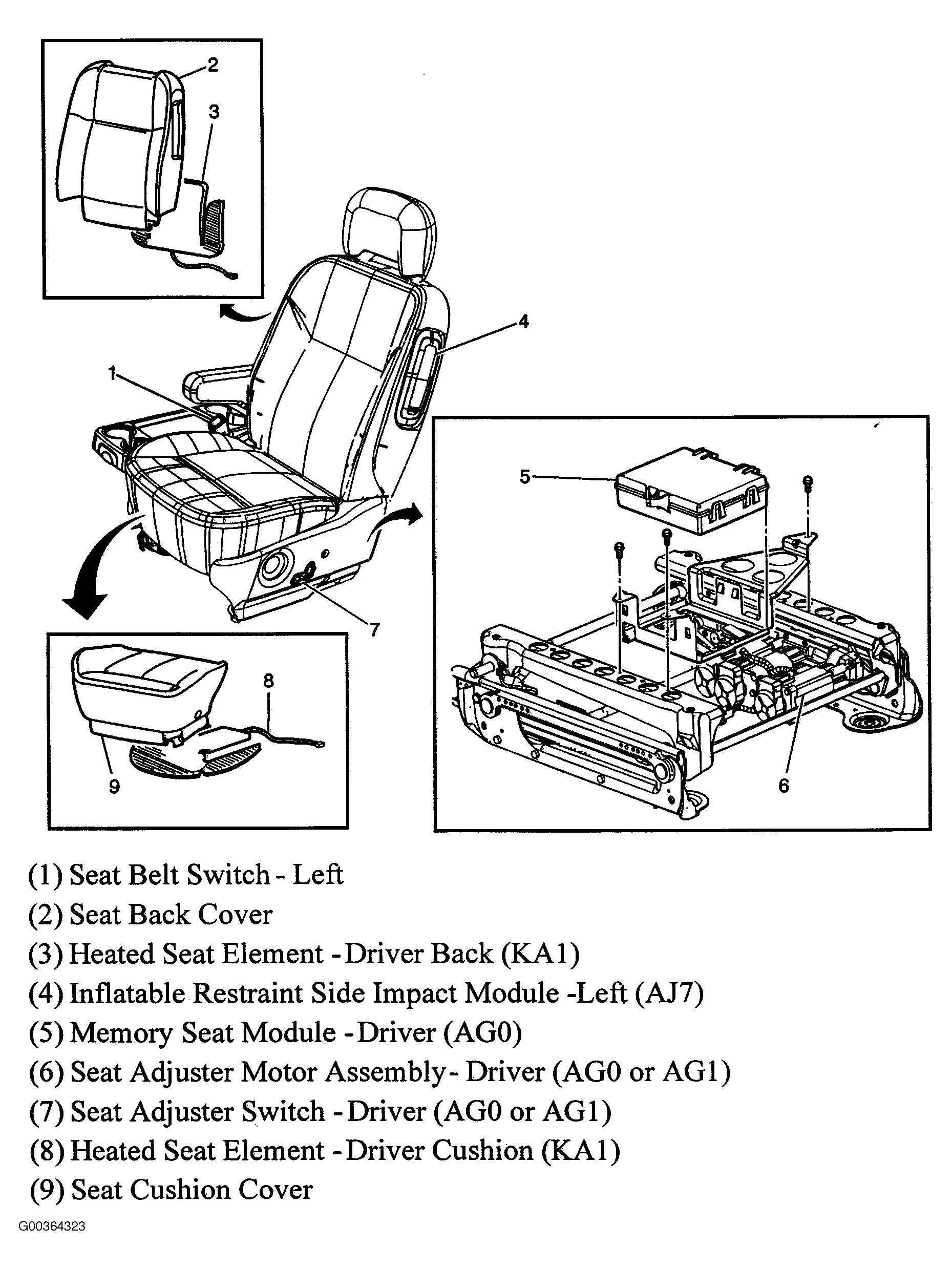 2
3
4
1
5
7
8
9
6

(1) Seat Belt Switch - Left
(2) Seat Back Cover
(3) Heated Seat Element - Driver Back (KA1)
(4) Inflatable Restraint Side Impact Module -Left (AJ7)
(5) Memory Seat Module - Driver (AG0)
(6) Seat Adjuster Motor Assembly- Driver (AG0 or AG1)
(7) Seat Adjuster Switch - Driver (AG0 or AG1)
(8) Heated Seat Element - Driver Cushion (KA1)
(9) Seat Cushion Cover

G00364323